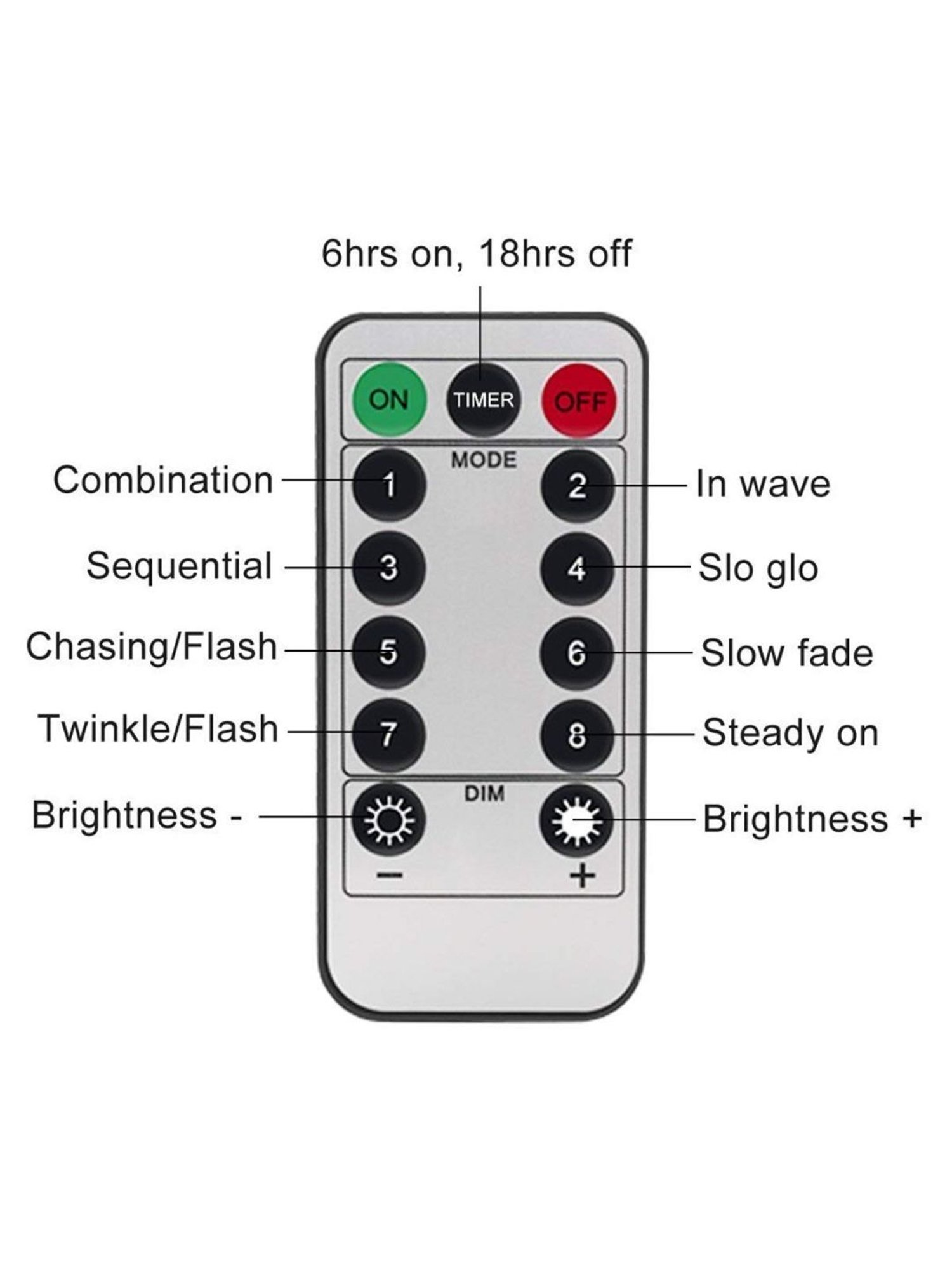 6hrs on, 18hrs off

ON TIMER OFF

MODE

Combination 1 2 In wave

Sequential 3 4 Slo glo

Chasing/Flash 5 6 Slow fade

Twinkle/Flash 7 8 Steady on

DIM

Brightness - Brightness +

− +