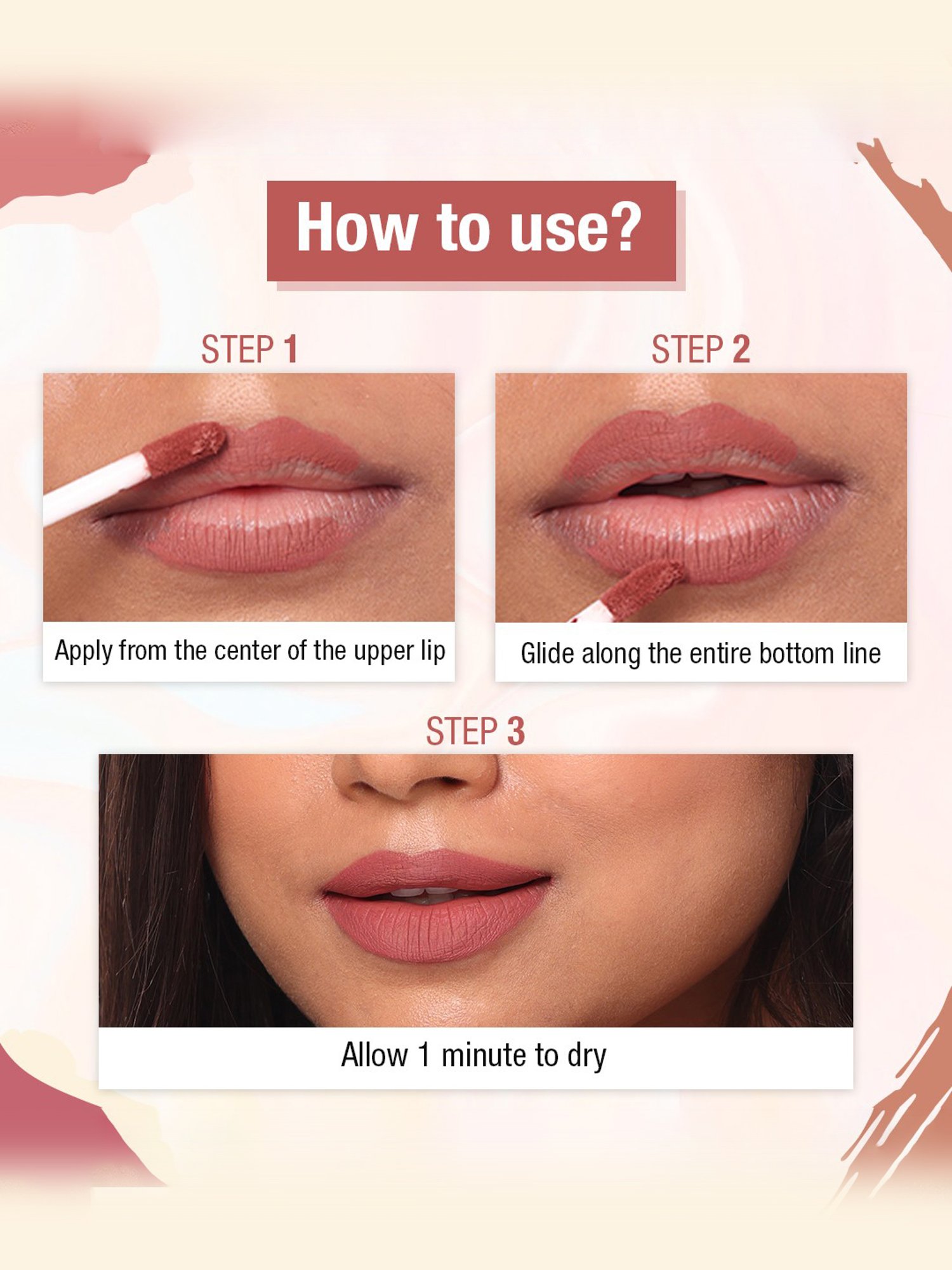 How to use?

STEP 1

Apply from the center of the upper lip

STEP 2

Glide along the entire bottom line

STEP 3

Allow 1 minute to dry