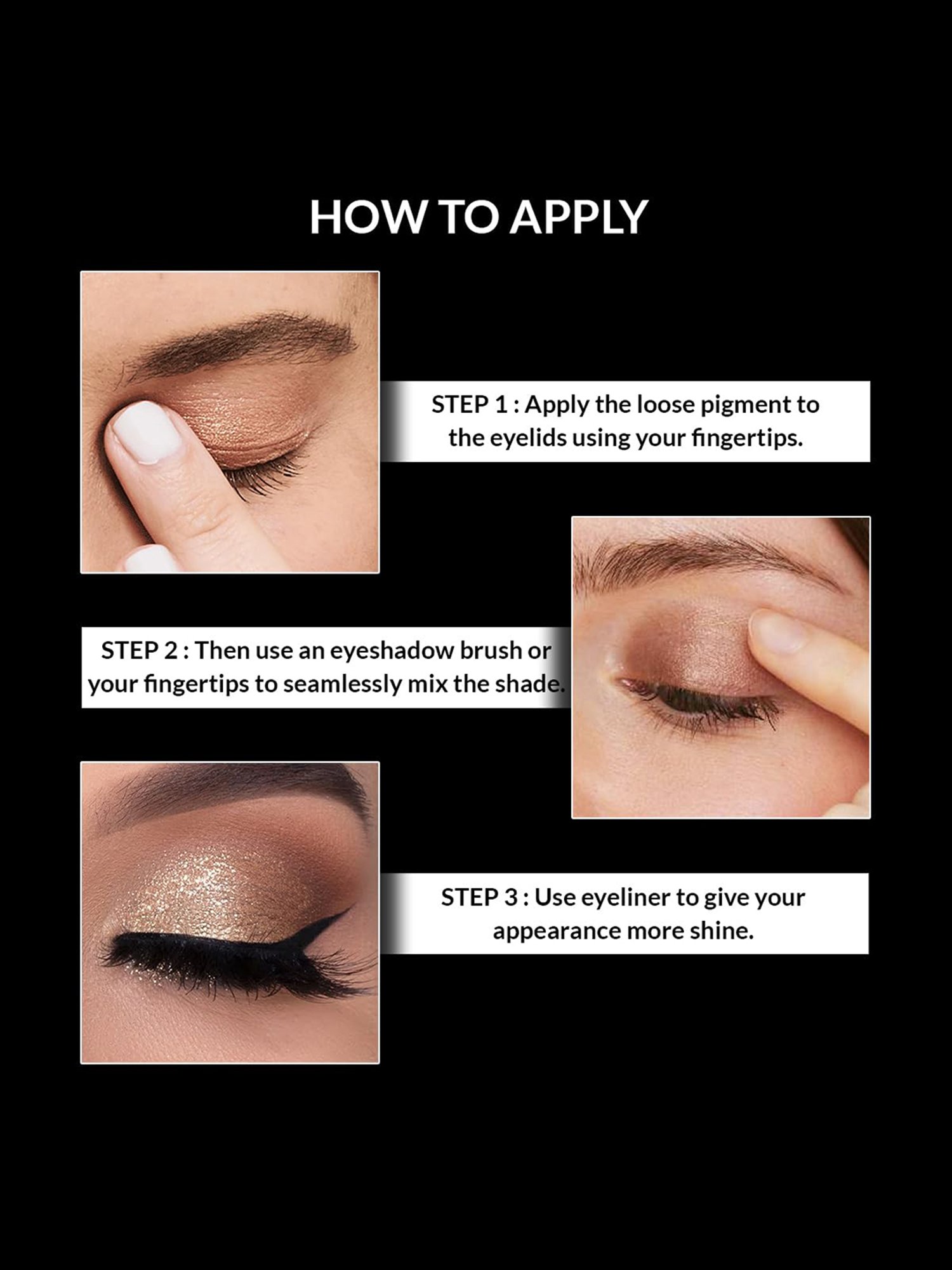 HOW TO APPLY

STEP 1 : Apply the loose pigment to the eyelids using your fingertips.

STEP 2 : Then use an eyeshadow brush or your fingertips to seamlessly mix the shade.

STEP 3 : Use eyeliner to give your appearance more shine.