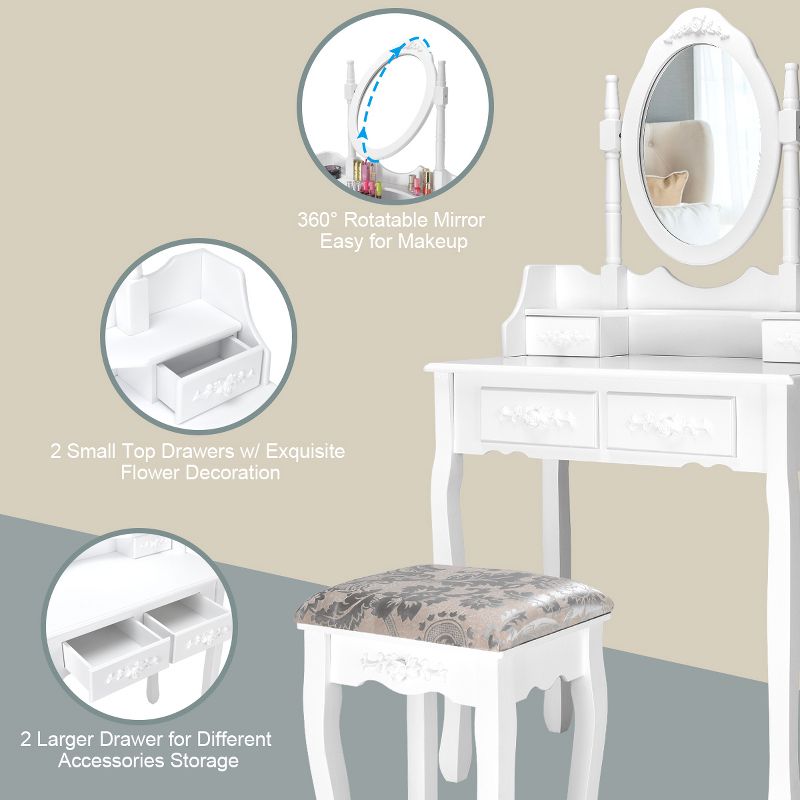 360° Rotatable Mirror
Easy for Makeup

2 Small Top Drawers w/ Exquisite
Flower Decoration

2 Larger Drawer for Different
Accessories Storage