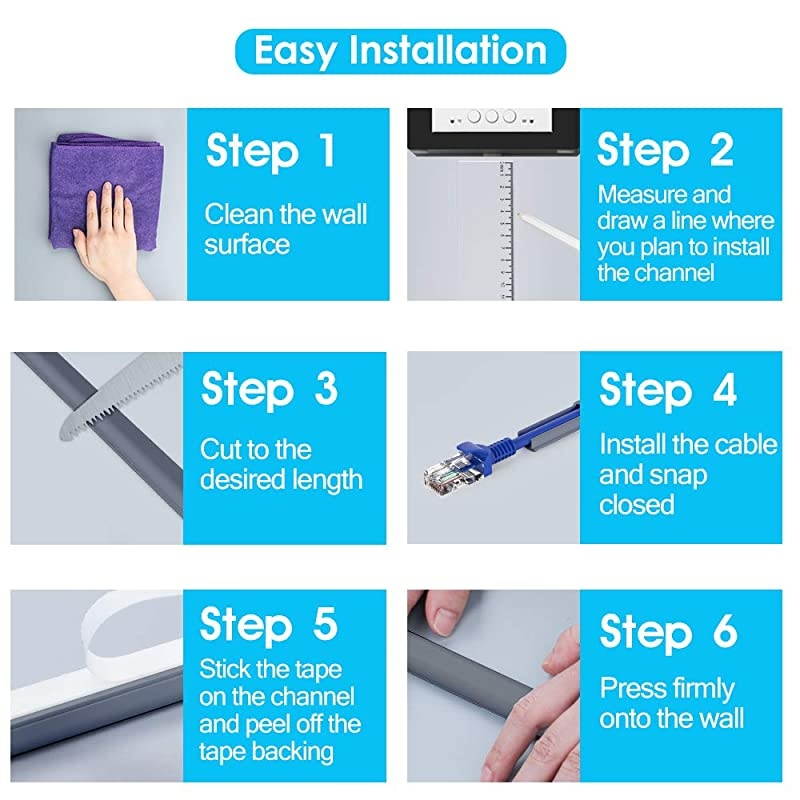 Easy Installation

Step 1
Clean the wall surface

Step 2
Measure and draw a line where you plan to install the channel

Step 3
Cut to the desired length

Step 4
Install the cable and snap closed

Step 5
Stick the tape on the channel and peel off the tape backing

Step 6
Press firmly onto the wall