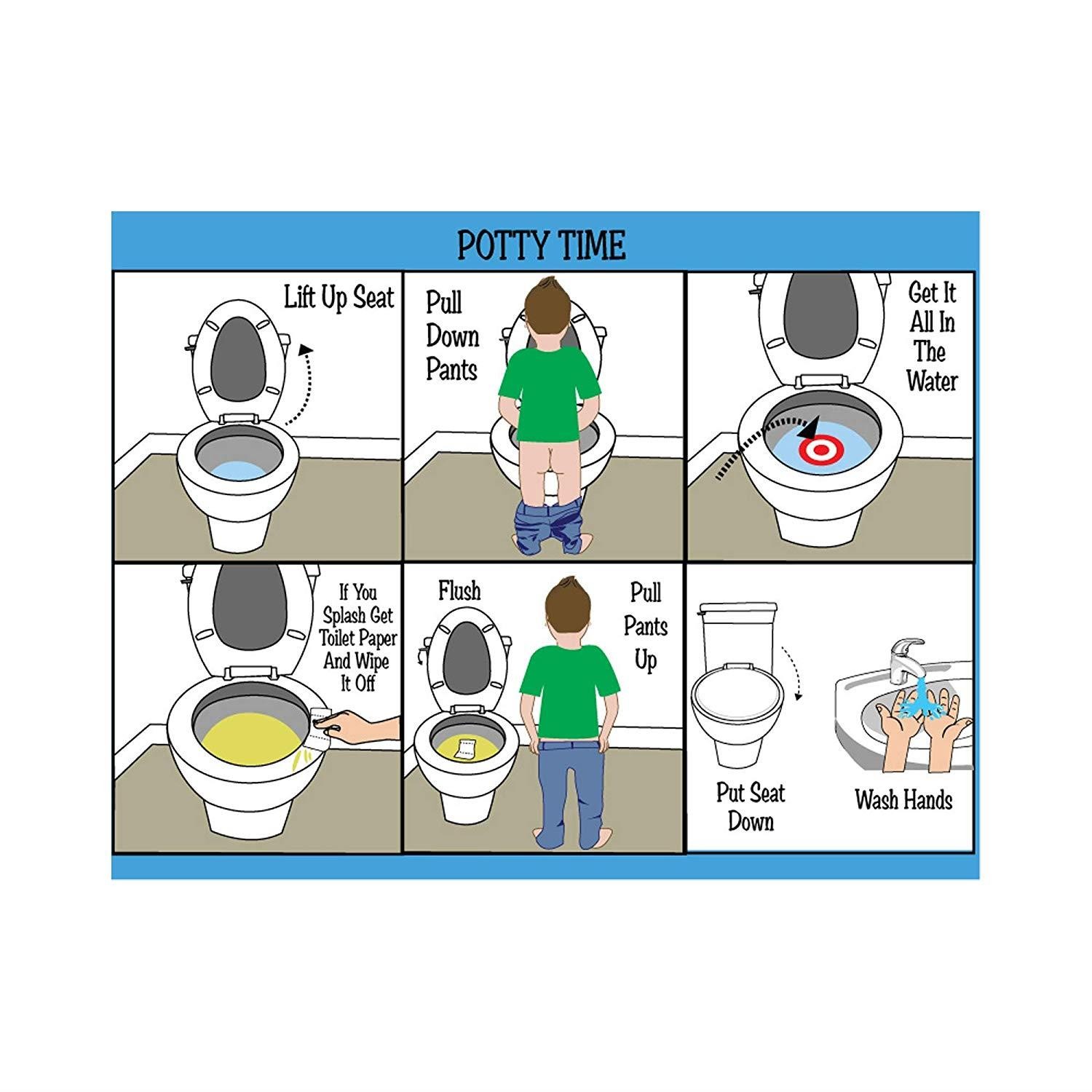 POTTY TIME

Lift Up Seat

Pull Down Pants

Get It All In The Water

If You Splash Get Toilet Paper And Wipe It Off

Flush

Pull Pants Up

Put Seat Down

Wash Hands