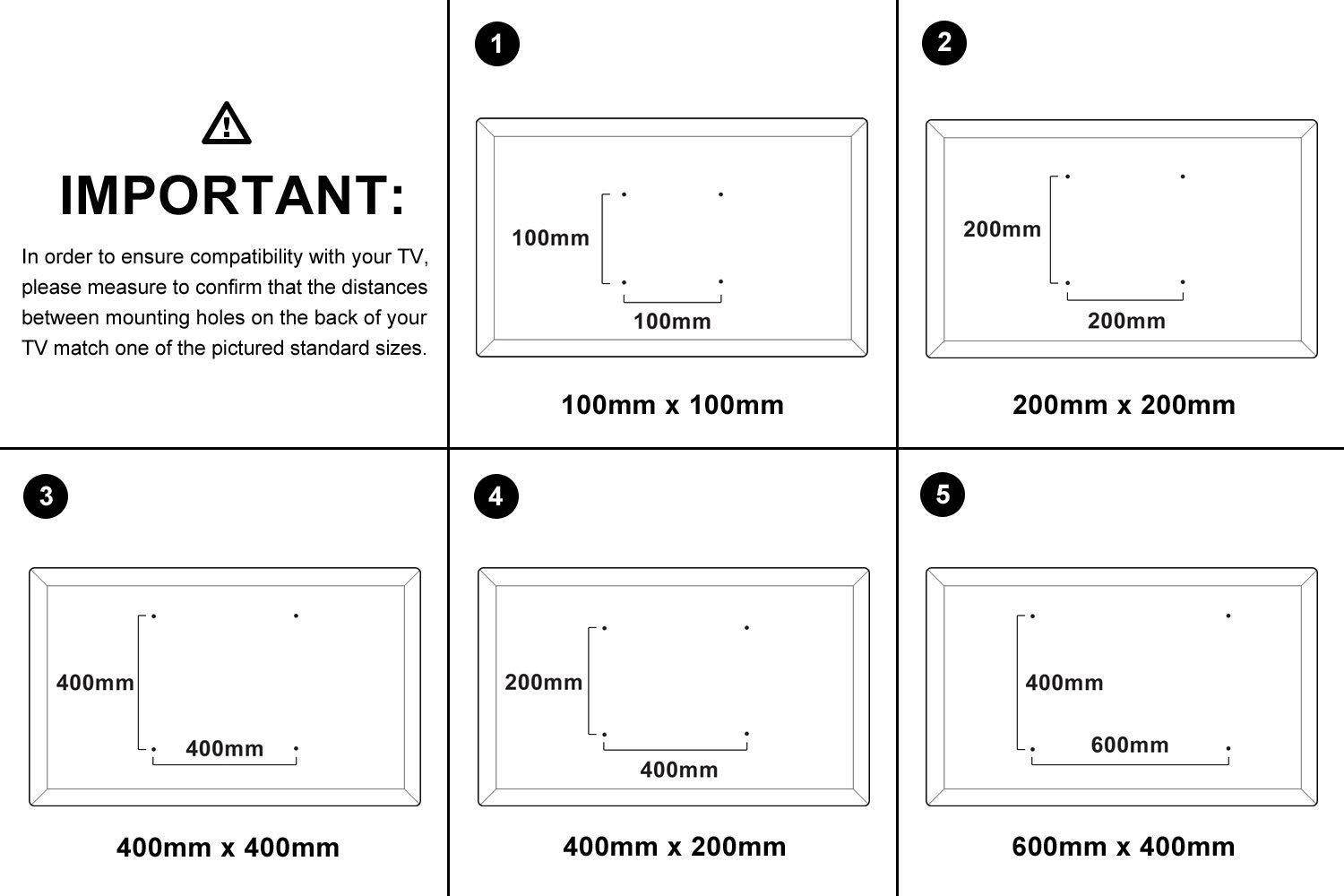 IMPORTANT:

In order to ensure compatibility with your TV, please measure to confirm that the distances between mounting holes on the back of your TV match one of the pictured standard sizes.

1

100mm

100mm

100mm x 100mm

2

200mm

200mm

200mm x 200mm

3

400mm

400mm

400mm x 400mm

4

200mm

400mm

400mm x 200mm

5

400mm

600mm

600mm x 400mm