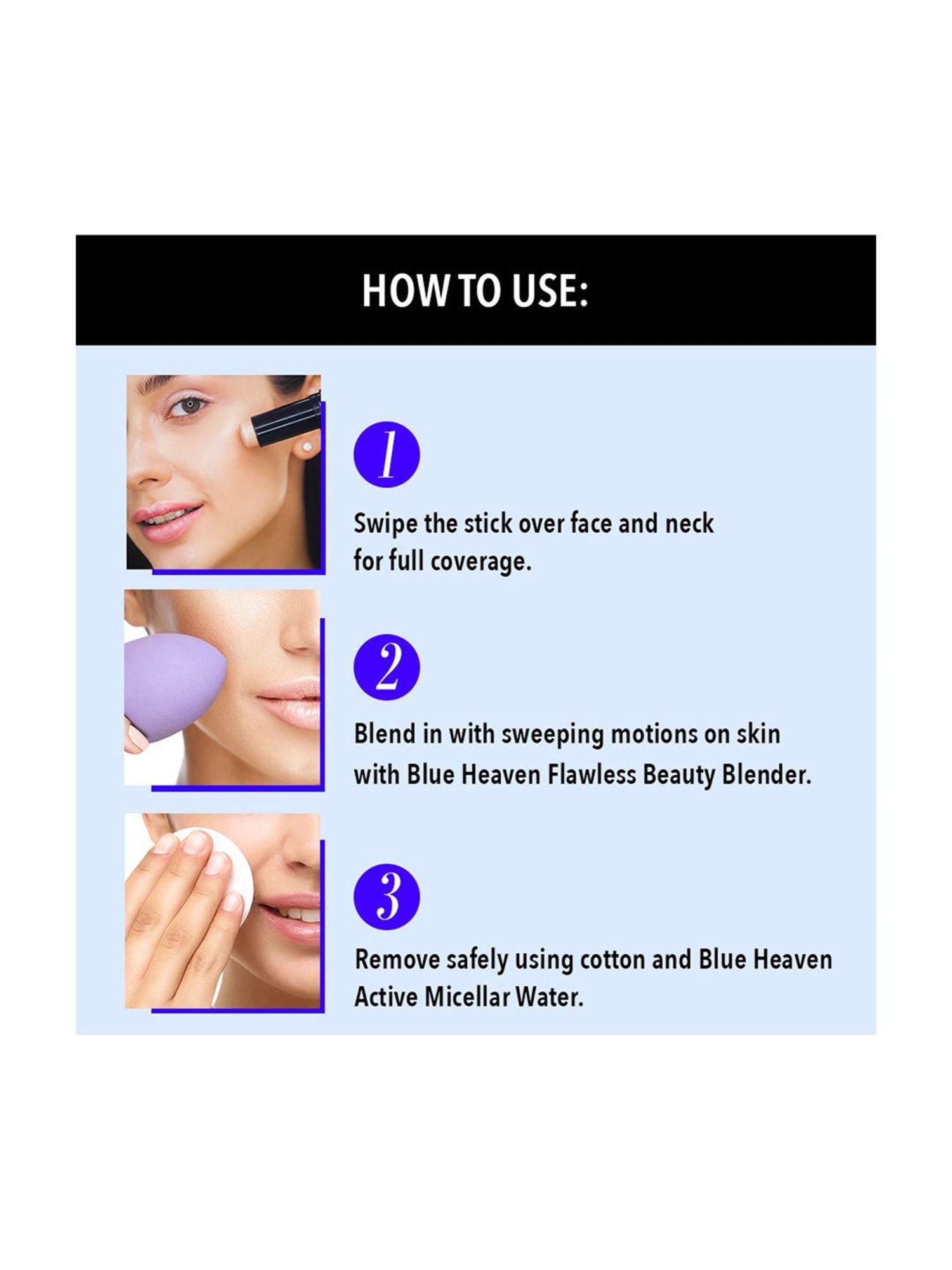 HOW TO USE:

1

Swipe the stick over face and neck for full coverage.

2

Blend in with sweeping motions on skin with Blue Heaven Flawless Beauty Blender.

3

Remove safely using cotton and Blue Heaven Active Micellar Water.