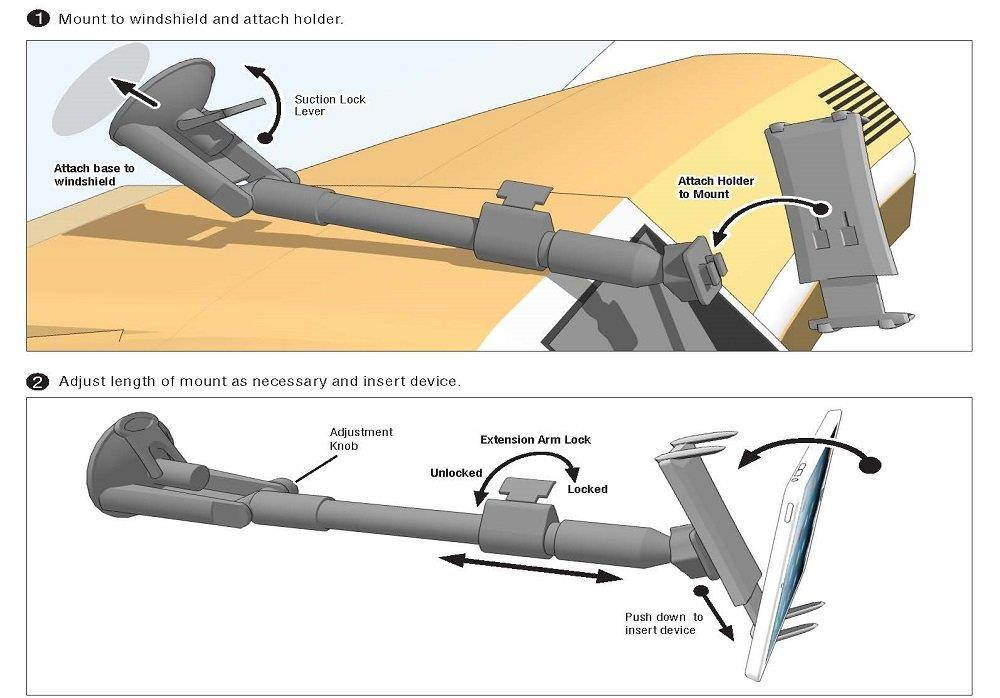 1 Mount to windshield and attach holder.

Suction Lock Lever

Attach base to windshield

Attach Holder to Mount

2 Adjust length of mount as necessary and insert device.

Adjustment Knob

Extension Arm Lock

Unlocked

Locked

Push down to insert device