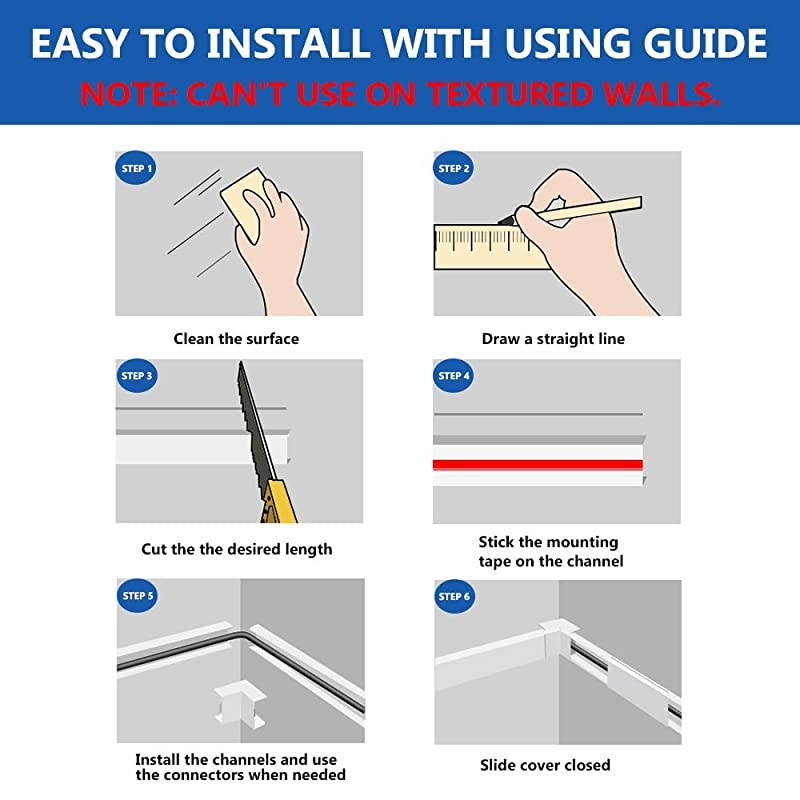 EASY TO INSTALL WITH USING GUIDE
NOTE: CAN'T USE ON TEXTURED WALLS.

STEP 1
Clean the surface

STEP 2
Draw a straight line

STEP 3
Cut the the desired length

STEP 4
Stick the mounting tape on the channel

STEP 5
Install the channels and use the connectors when needed

STEP 6
Slide cover closed