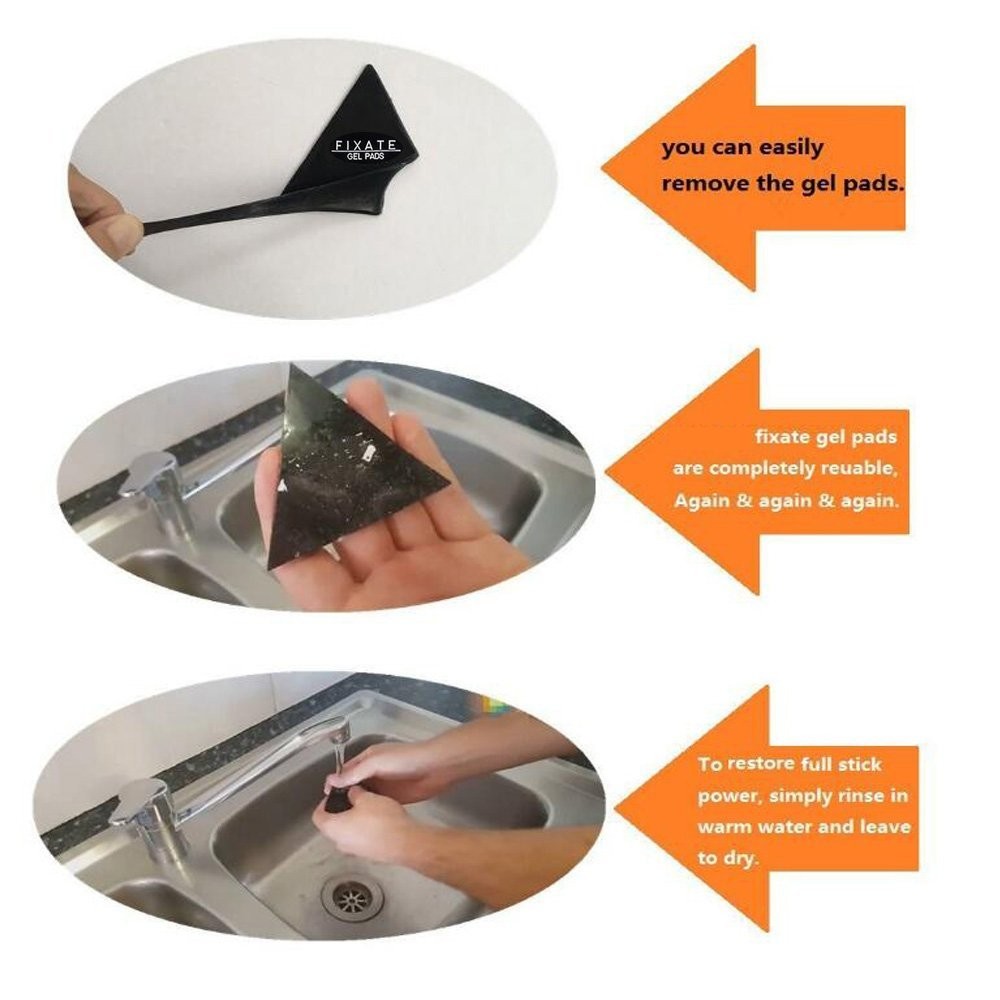 FIXATE
GEL PADS

you can easily remove the gel pads.

fixate gel pads are completely reuable, Again & again & again.

To restore full stick power, simply rinse in warm water and leave to dry.