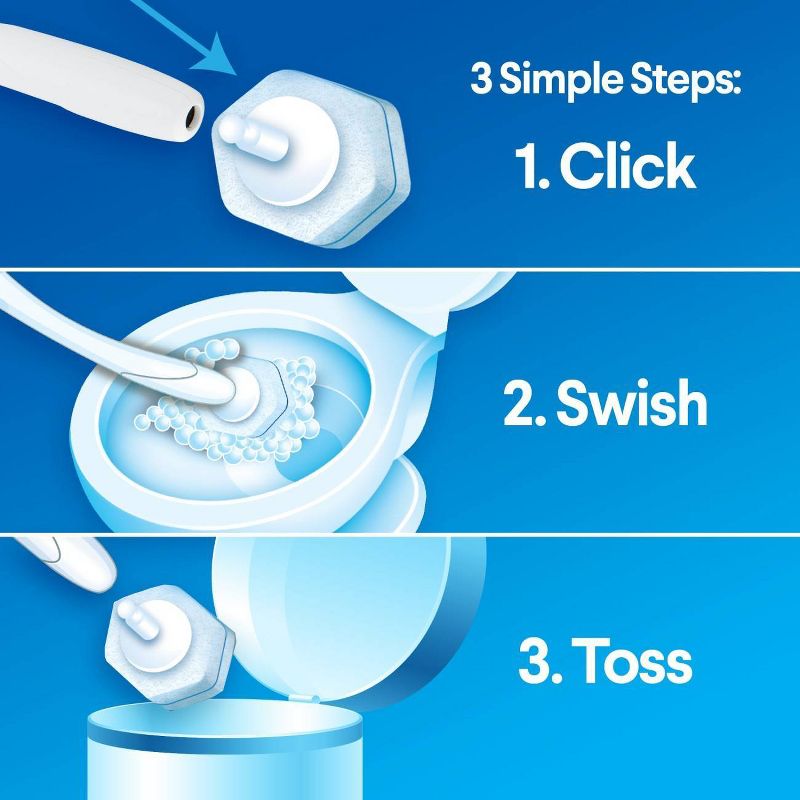 3 Simple Steps:

1. Click

2. Swish

3. Toss