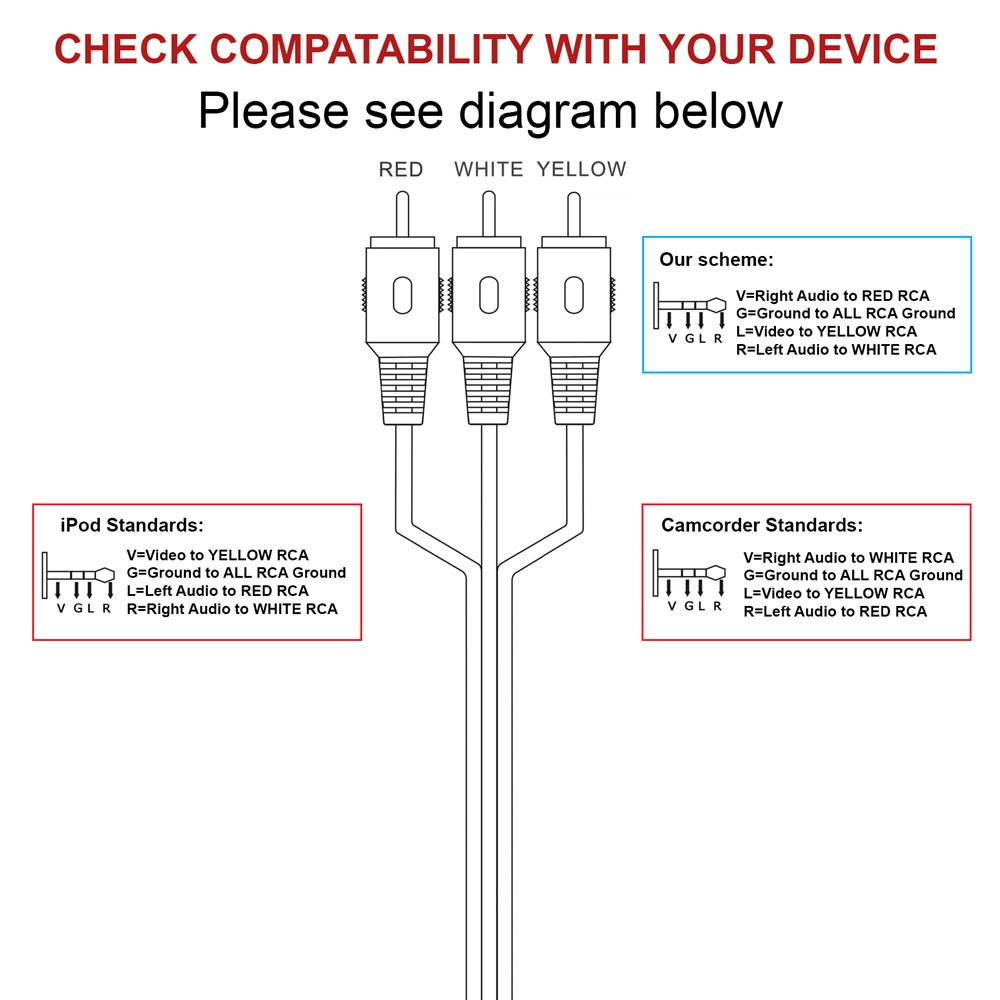 CHECK COMPATABILITY WITH YOUR DEVICE
Please see diagram below

RED WHITE YELLOW

Our scheme:
V G L R
V=Right Audio to RED RCA
G=Ground to ALL RCA Ground
L=Video to YELLOW RCA
R=Left Audio to WHITE RCA

iPod Standards:
V G L R
V=Video to YELLOW RCA
G=Ground to ALL RCA Ground
L=Left Audio to RED RCA
R=Right Audio to WHITE RCA

Camcorder Standards:
V G L R
V=Right Audio to WHITE RCA
G=Ground to ALL RCA Ground
L=Video to YELLOW RCA
R=Left Audio to RED RCA