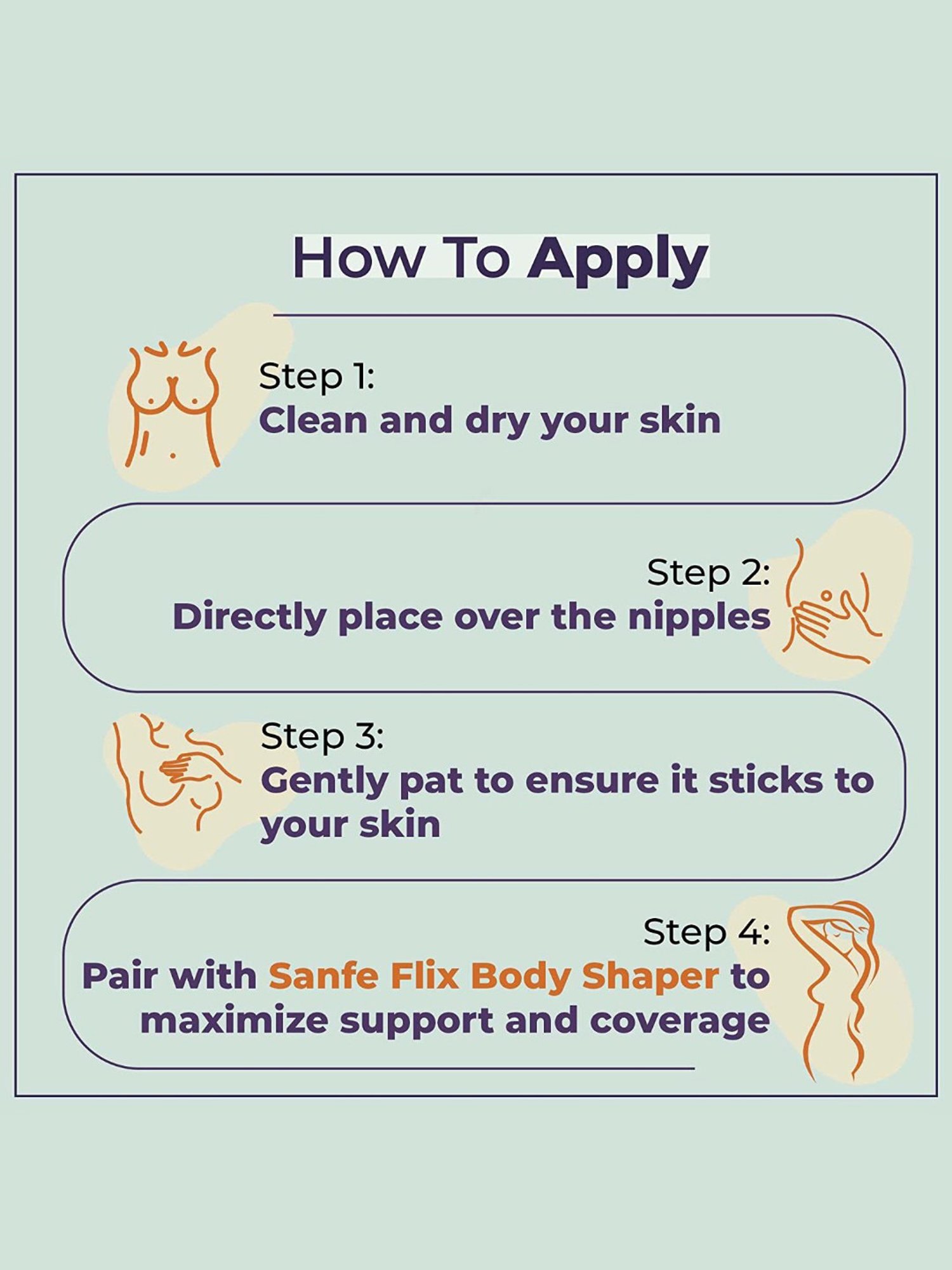 How To Apply

Step 1:
Clean and dry your skin

Step 2:
Directly place over the nipples

Step 3:
Gently pat to ensure it sticks to your skin

Step 4:
Pair with Sanfe Flix Body Shaper to maximize support and coverage