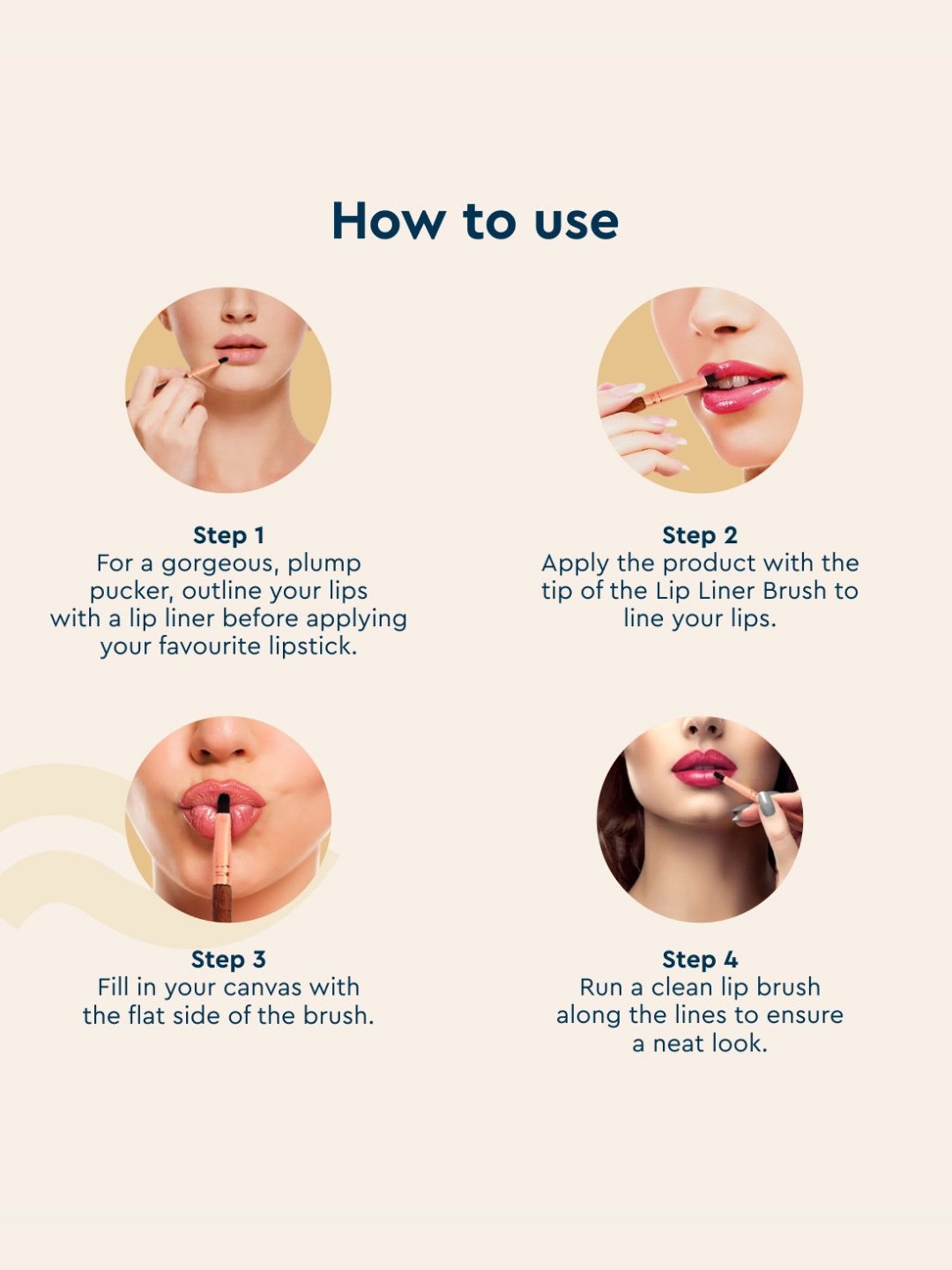 How to use

Step 1
For a gorgeous, plump pucker, outline your lips with a lip liner before applying your favourite lipstick.

Step 2
Apply the product with the tip of the Lip Liner Brush to line your lips.

Step 3
Fill in your canvas with the flat side of the brush.

Step 4
Run a clean lip brush along the lines to ensure a neat look.