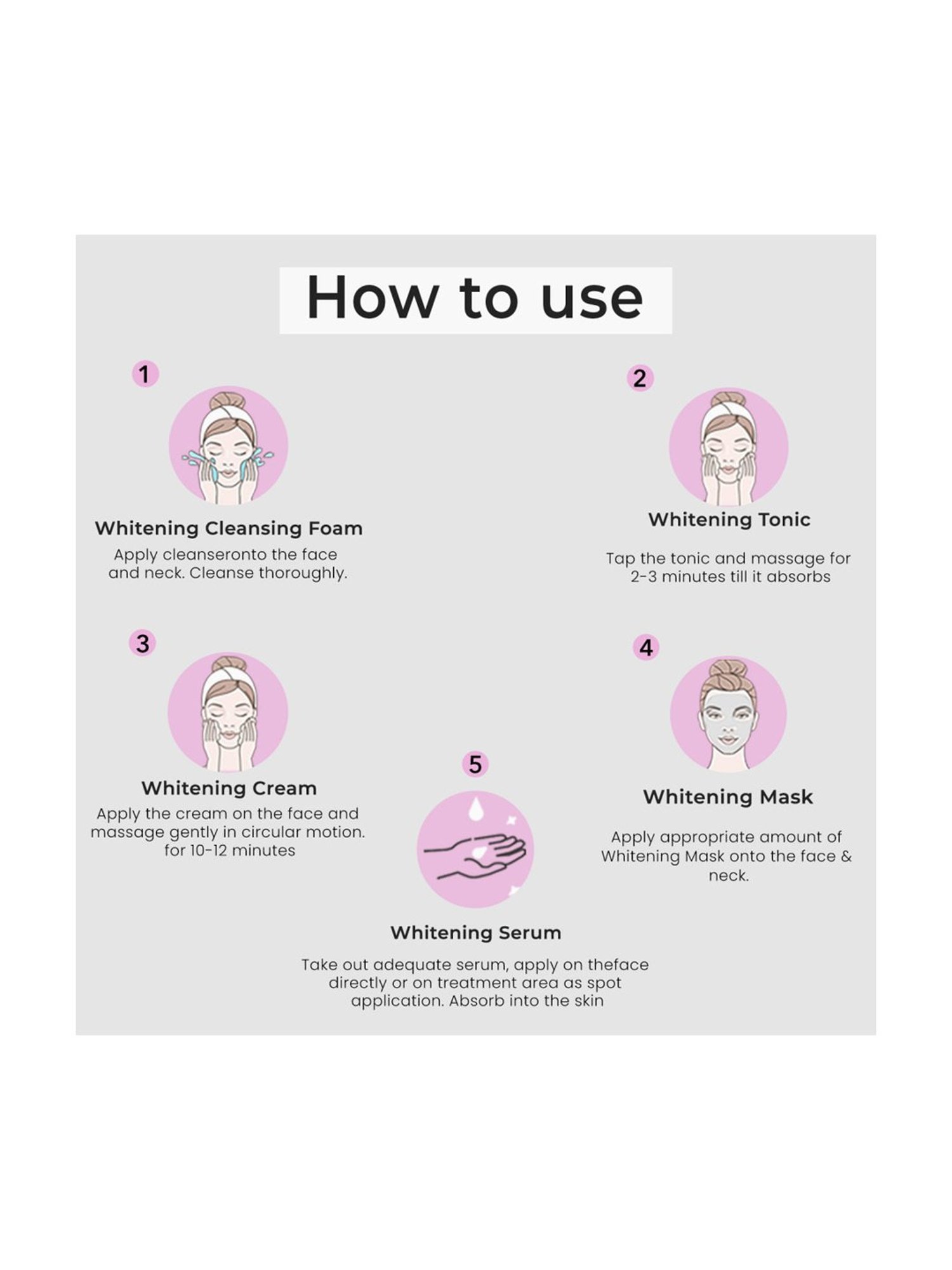 How to use

1

Whitening Cleansing Foam

Apply cleanseronto the face and neck. Cleanse thoroughly.

2

Whitening Tonic

Tap the tonic and massage for 2-3 minutes till it absorbs

3

Whitening Cream

Apply the cream on the face and massage gently in circular motion. for 10-12 minutes

4

Whitening Mask

Apply appropriate amount of Whitening Mask onto the face & neck.

5

Whitening Serum

Take out adequate serum, apply on theface directly or on treatment area as spot application. Absorb into the skin