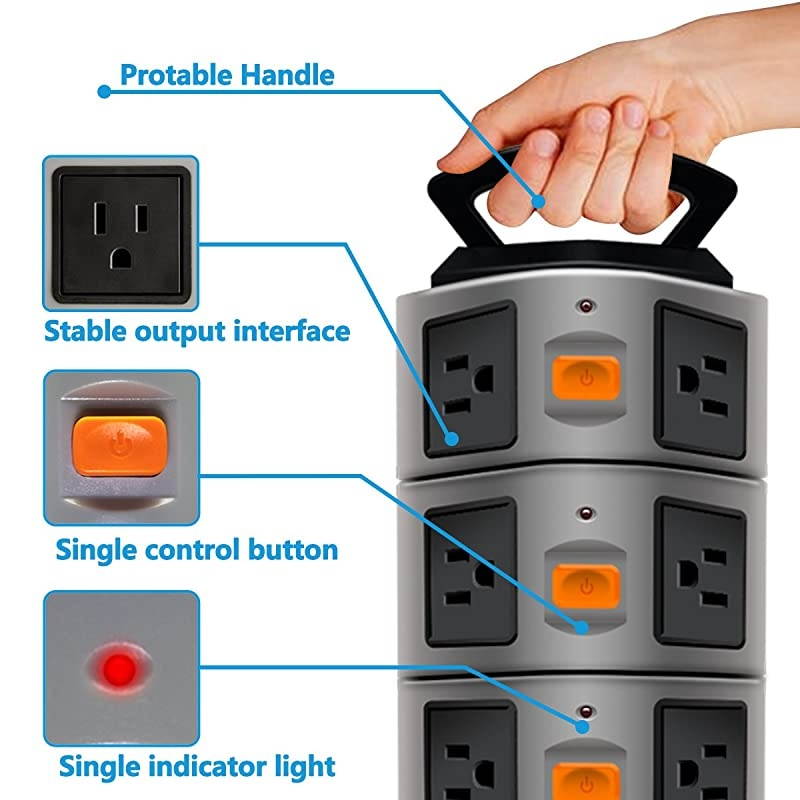 Protable Handle

Stable output interface

Single control button

Single indicator light