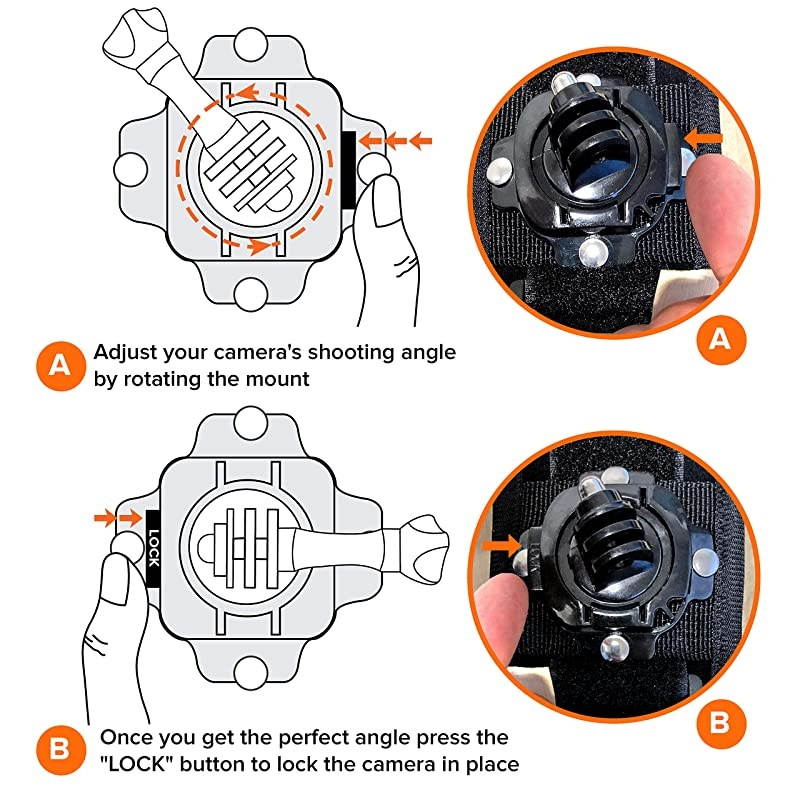 A

A Adjust your camera's shooting angle by rotating the mount

LOCK

B

B Once you get the perfect angle press the "LOCK" button to lock the camera in place