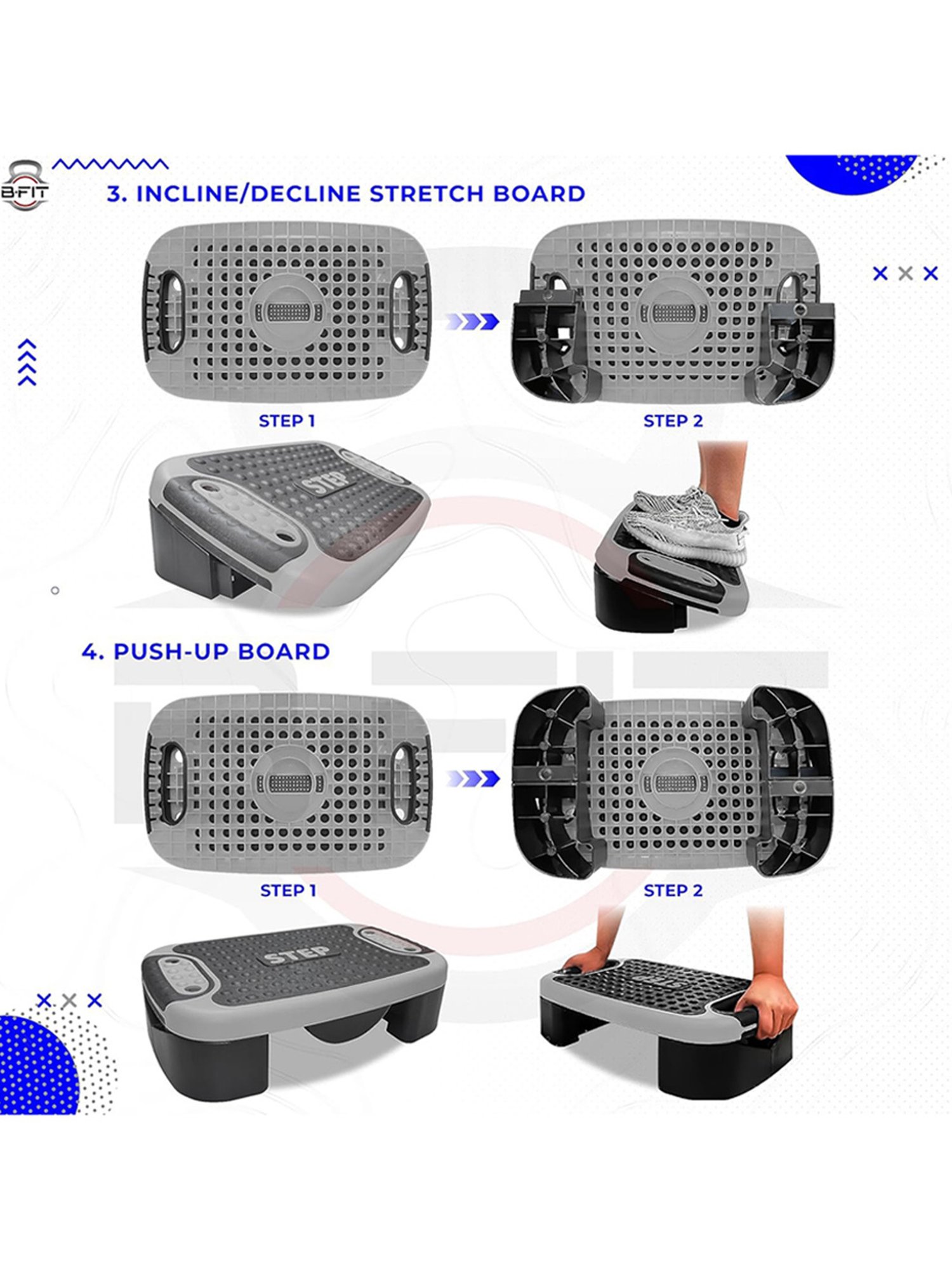 B·FIT

3. INCLINE/DECLINE STRETCH BOARD

STEP 1

STEP 2

STEP

4. PUSH-UP BOARD

STEP 1

STEP 2

STEP