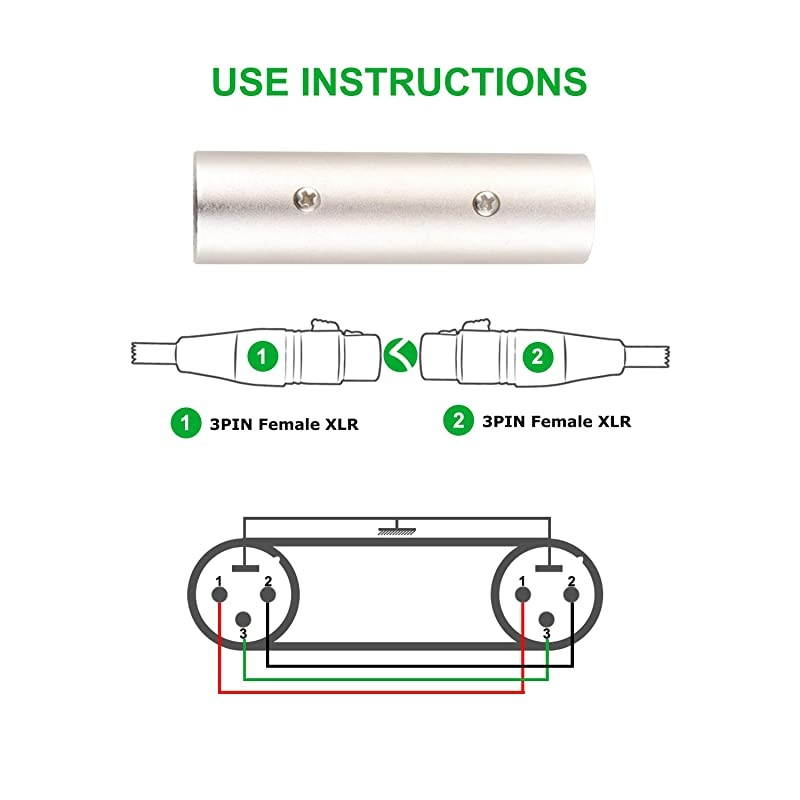 USE INSTRUCTIONS

1

2

1 3PIN Female XLR

2 3PIN Female XLR

1 2 3

1 2 3