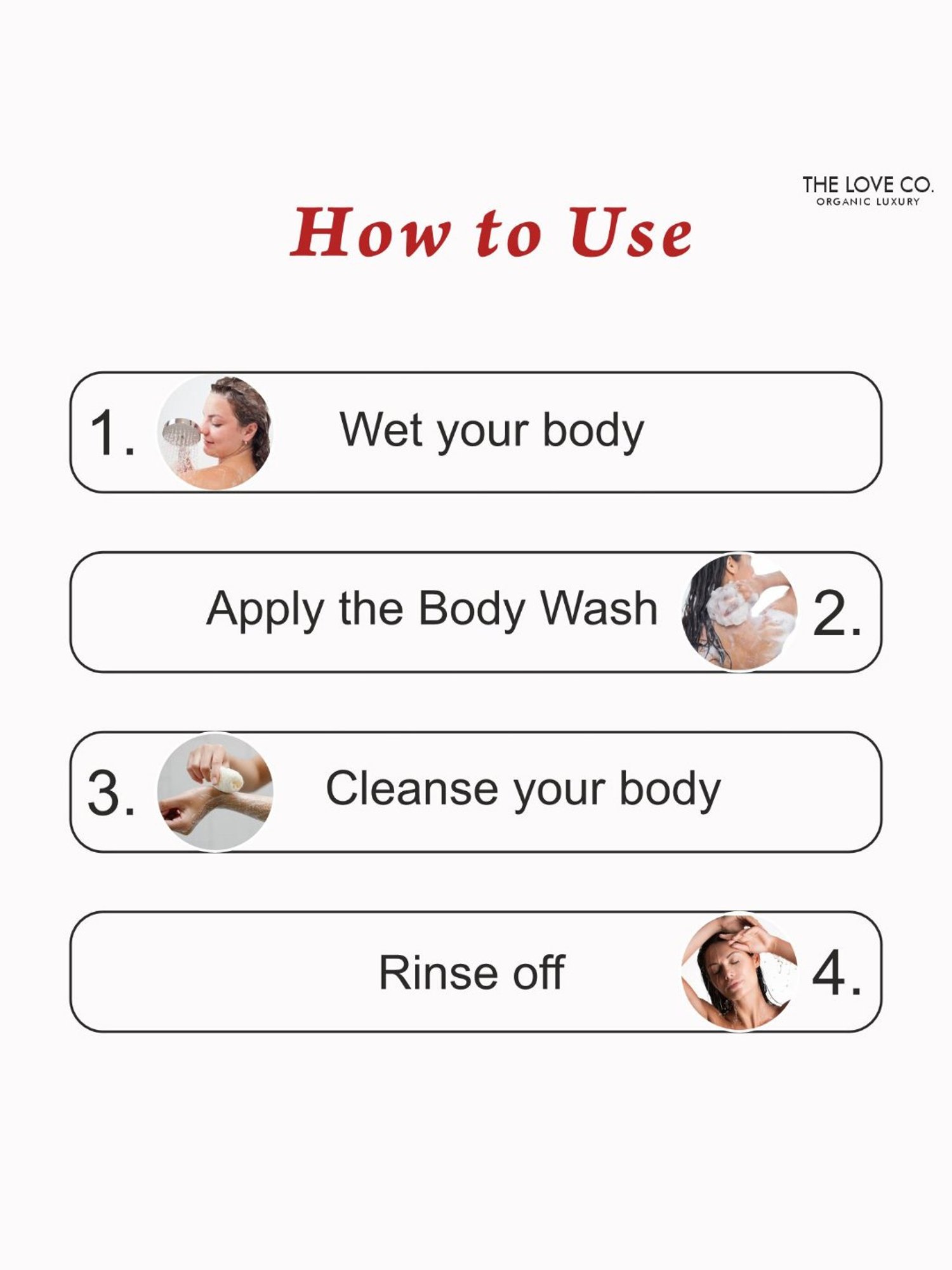 THE LOVE CO.
ORGANIC LUXURY

How to Use

1. Wet your body

Apply the Body Wash 2.

3. Cleanse your body

Rinse off 4.