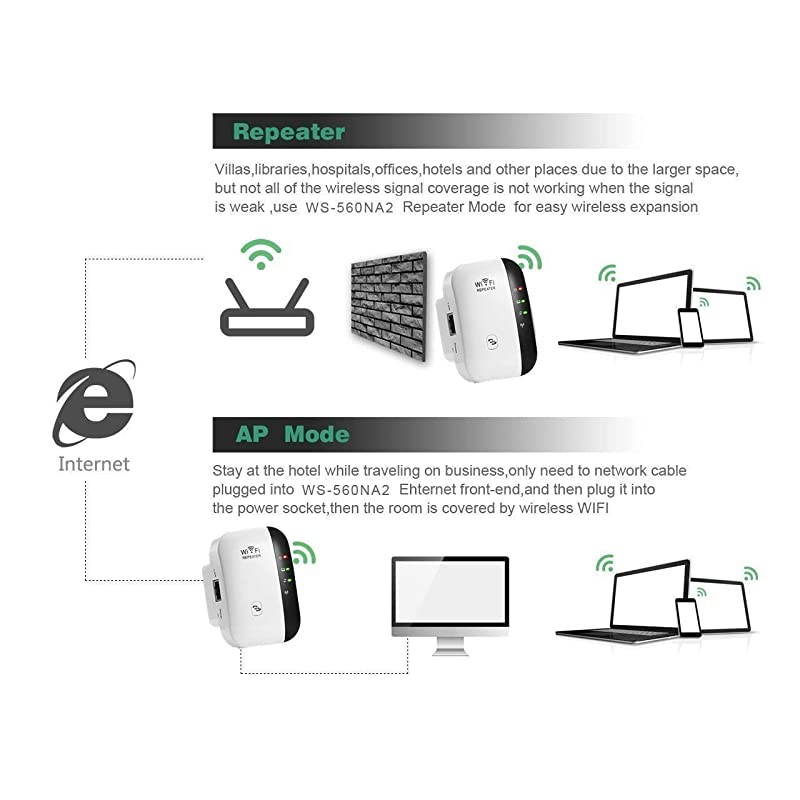 Repeater

Villas,libraries,hospitals,offices,hotels and other places due to the larger space, but not all of the wireless signal coverage is not working when the signal is weak ,use WS-560NA2 Repeater Mode for easy wireless expansion

WiFi REPEATER

Internet

AP Mode

Stay at the hotel while traveling on business,only need to network cable plugged into WS-560NA2 Ehternet front-end,and then plug it into the power socket,then the room is covered by wireless WIFI

WiFi REPEATER