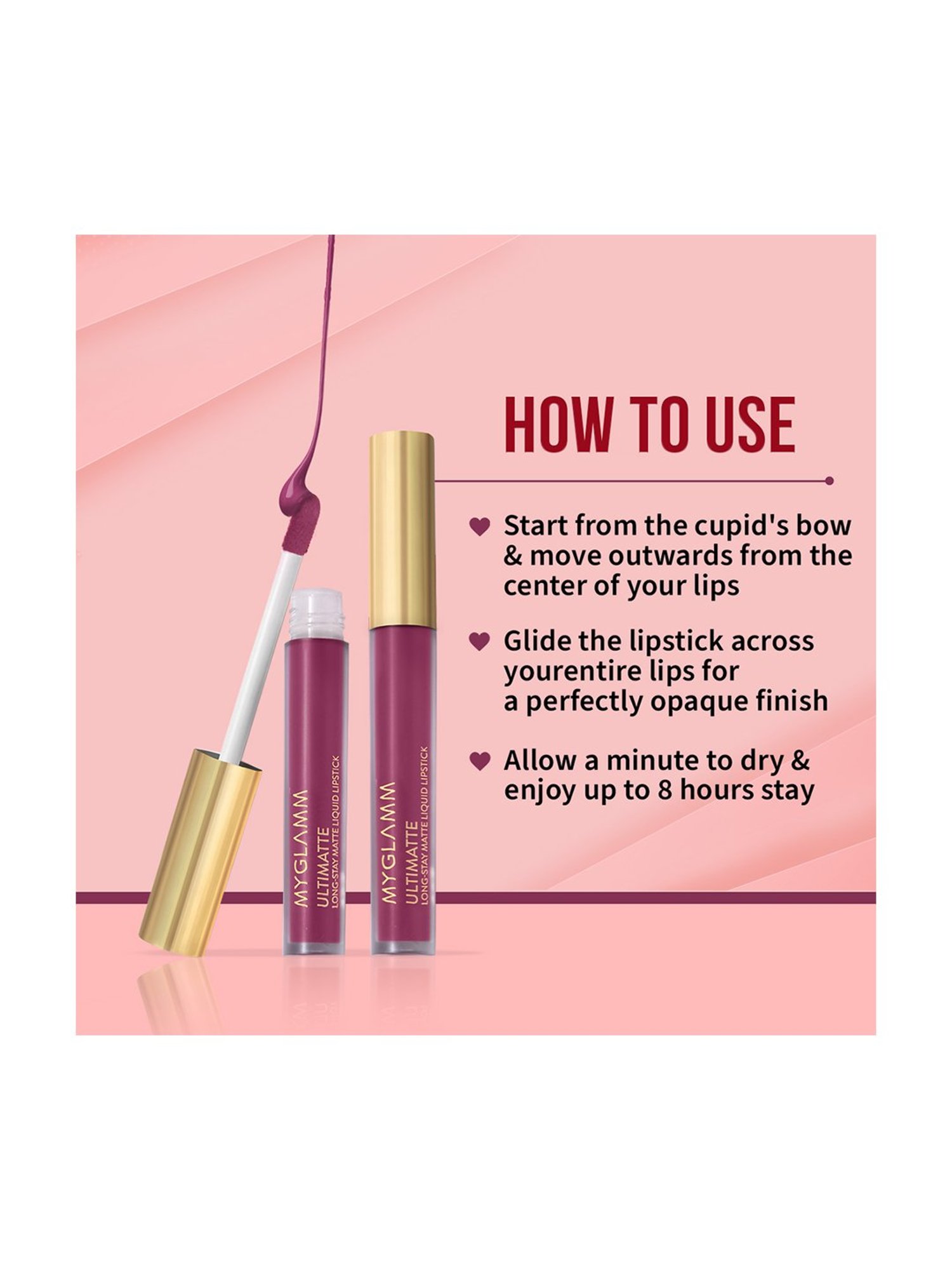 HOW TO USE

Start from the cupid's bow & move outwards from the center of your lips

Glide the lipstick across yourentire lips for a perfectly opaque finish

Allow a minute to dry & enjoy up to 8 hours stay

MYGLAMM
ULTIMATTE
LONG-STAY MATTE LIQUID LIPSTICK

MYGLAMM
ULTIMATTE
LONG-STAY MATTE LIQUID LIPSTICK