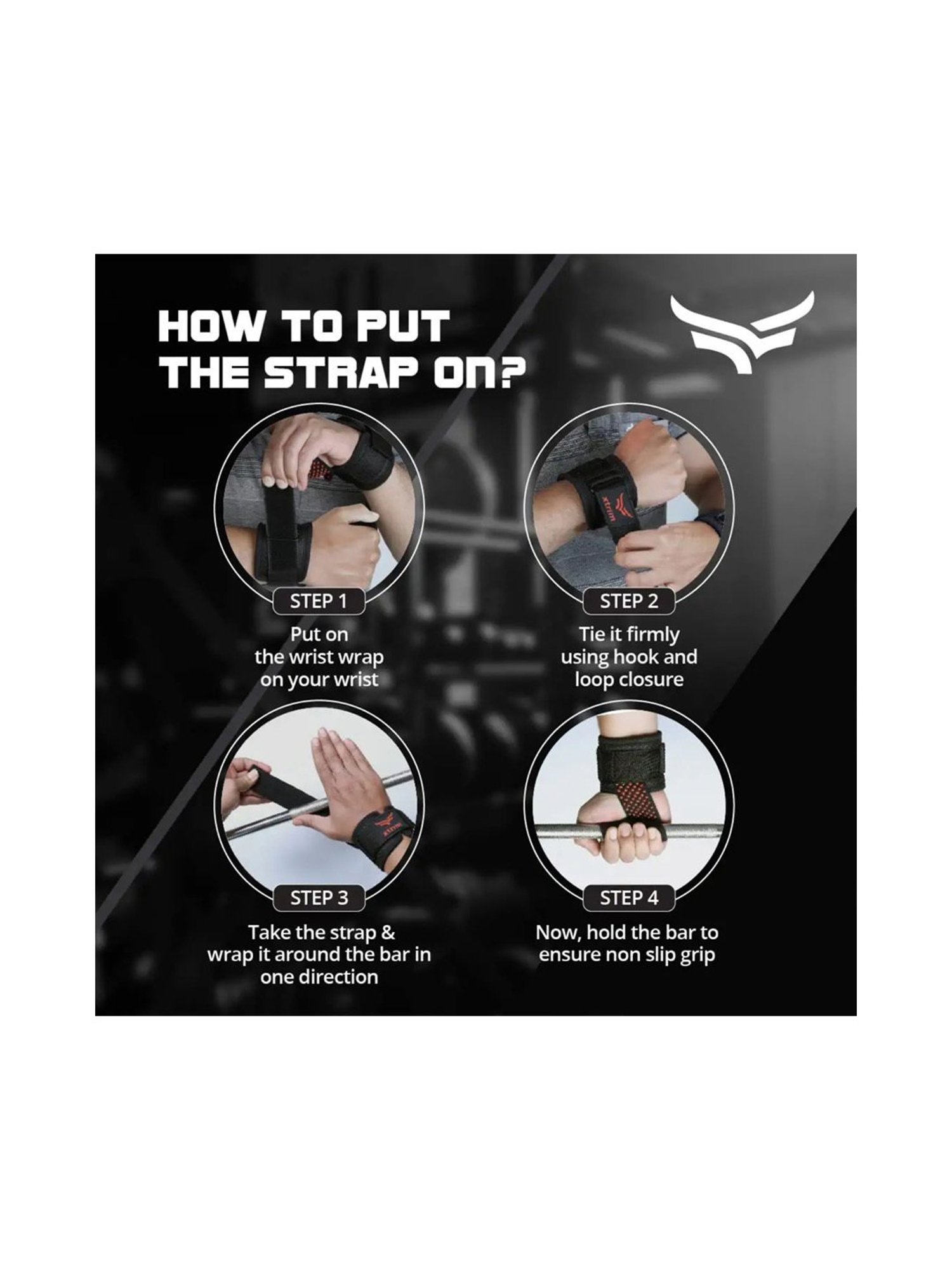 HOW TO PUT THE STRAP ON?

xtrim

STEP 1
Put on the wrist wrap on your wrist

STEP 2
Tie it firmly using hook and loop closure

xtrim

STEP 3
Take the strap & wrap it around the bar in one direction

STEP 4
Now, hold the bar to ensure non slip grip