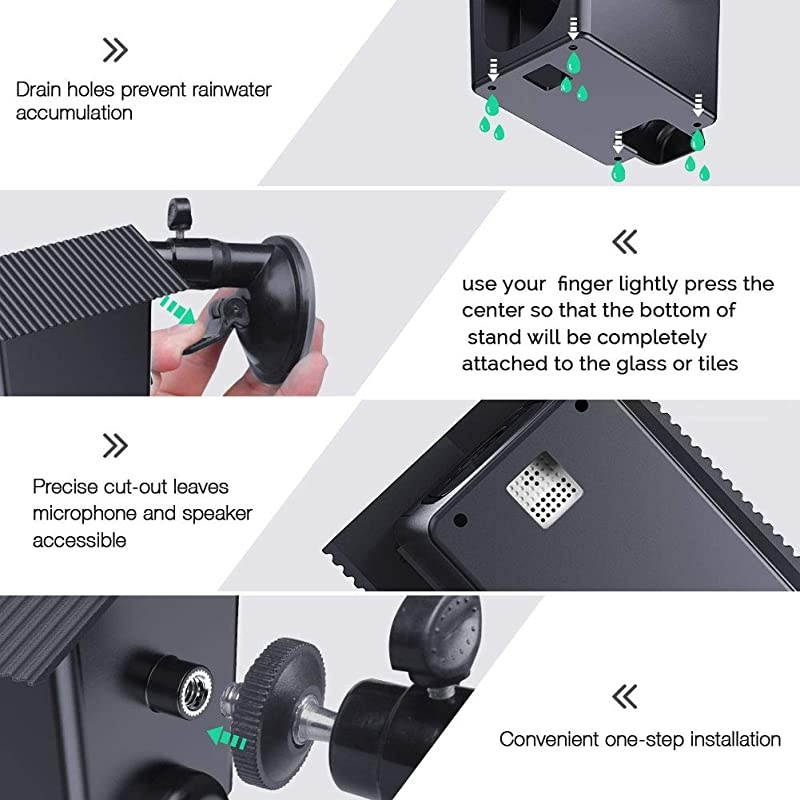 »

Drain holes prevent rainwater accumulation

«

use your  finger lightly press the center so that the bottom of stand will be completely attached to the glass or tiles

»

Precise cut-out leaves microphone and speaker accessible

«

Convenient one-step installation