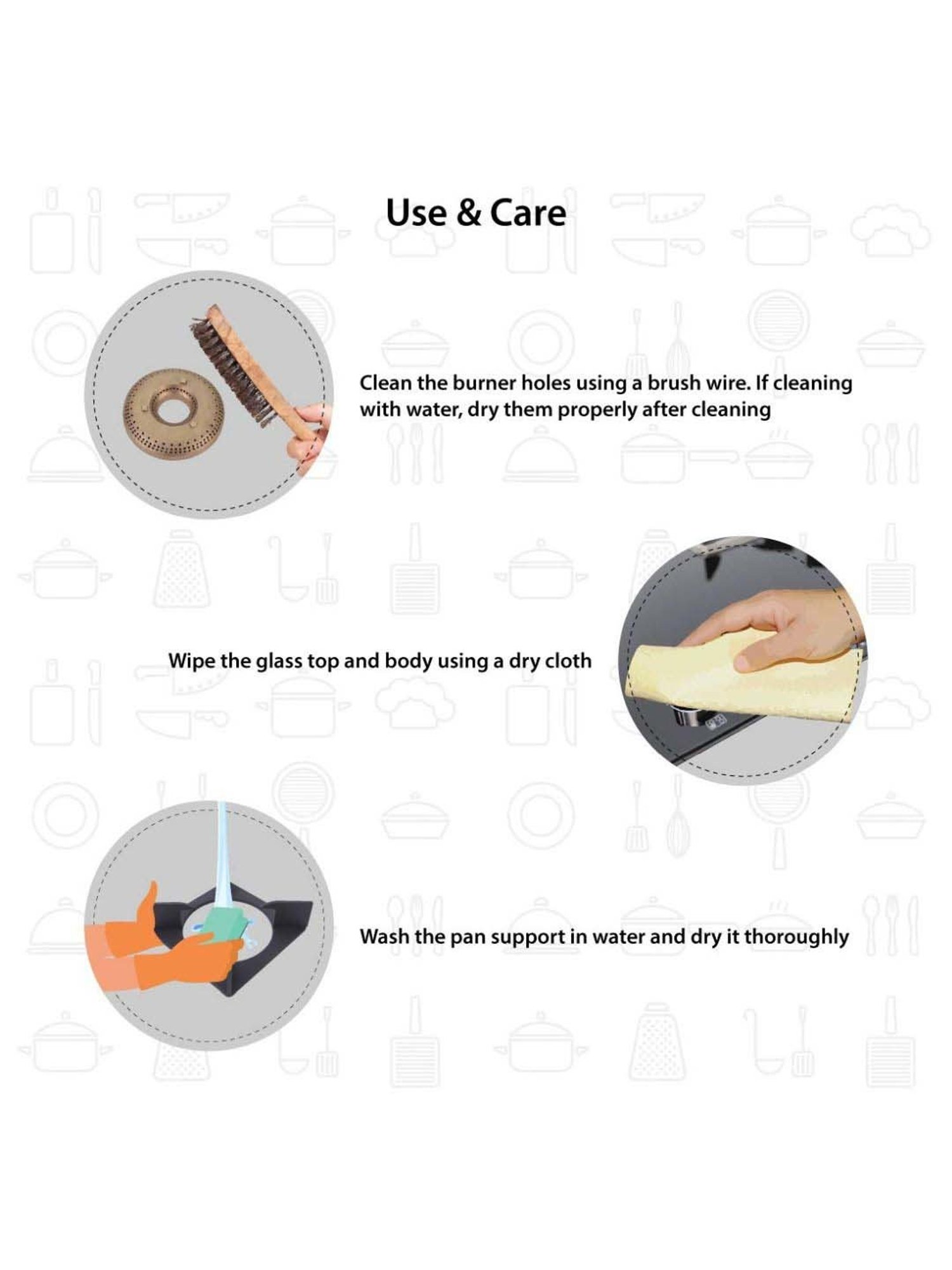 Use & Care

Clean the burner holes using a brush wire. If cleaning with water, dry them properly after cleaning

Wipe the glass top and body using a dry cloth

Wash the pan support in water and dry it thoroughly