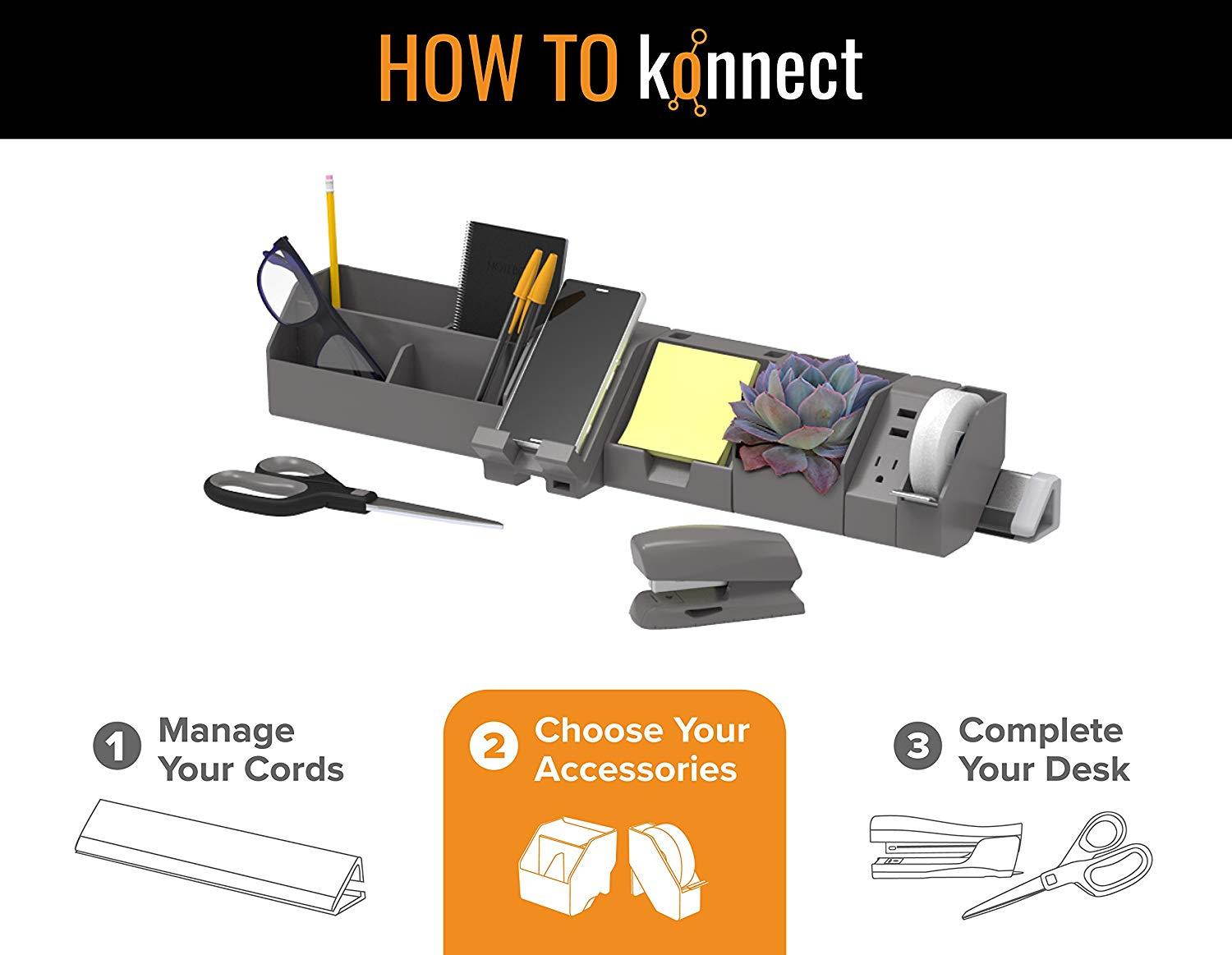 HOW TO konnect

1 Manage Your Cords

2 Choose Your Accessories

3 Complete Your Desk