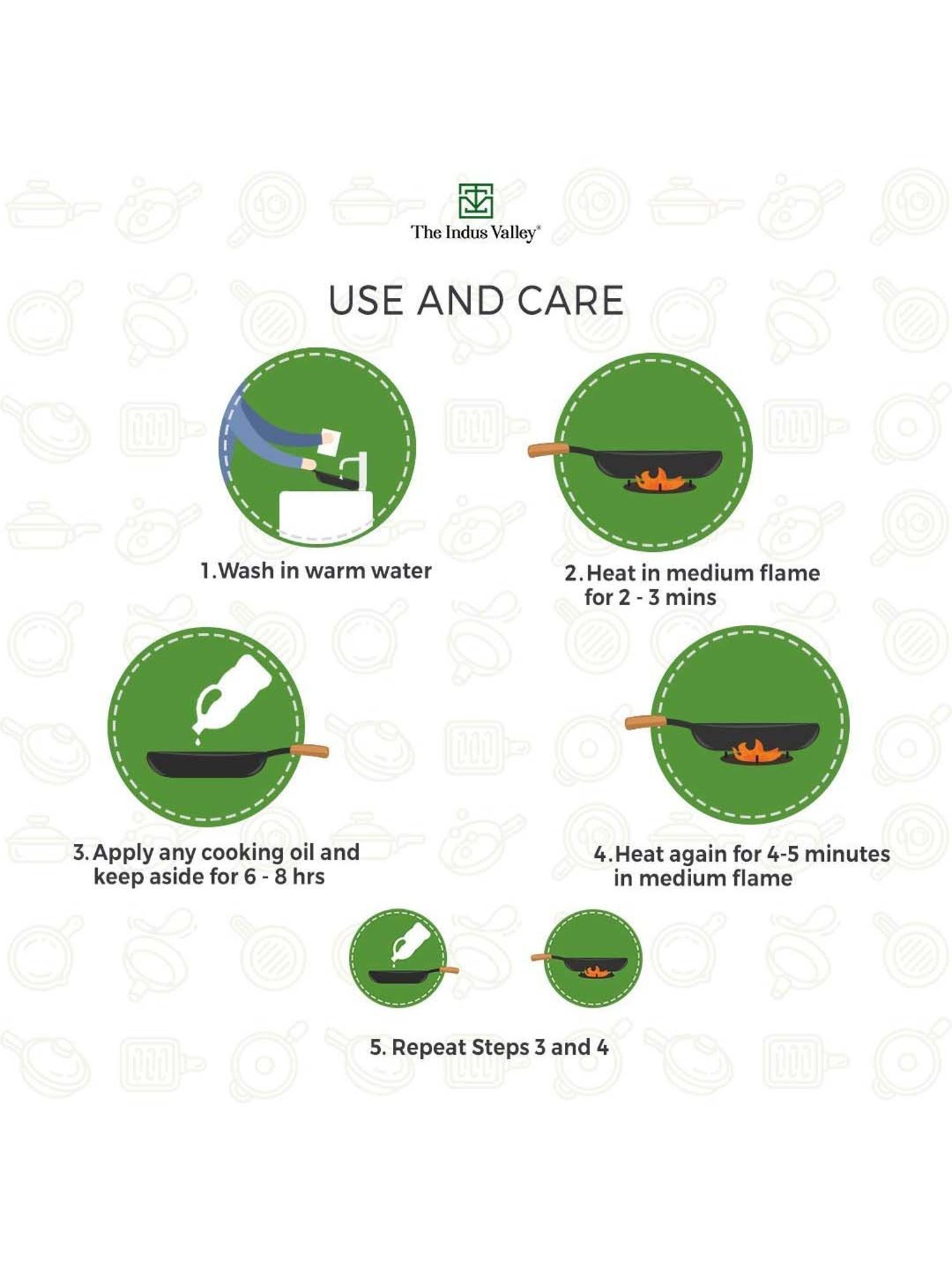 The Indus Valley®

USE AND CARE

1.Wash in warm water

2.Heat in medium flame for 2 - 3 mins

3.Apply any cooking oil and keep aside for 6 - 8 hrs

4.Heat again for 4-5 minutes in medium flame

5. Repeat Steps 3 and 4