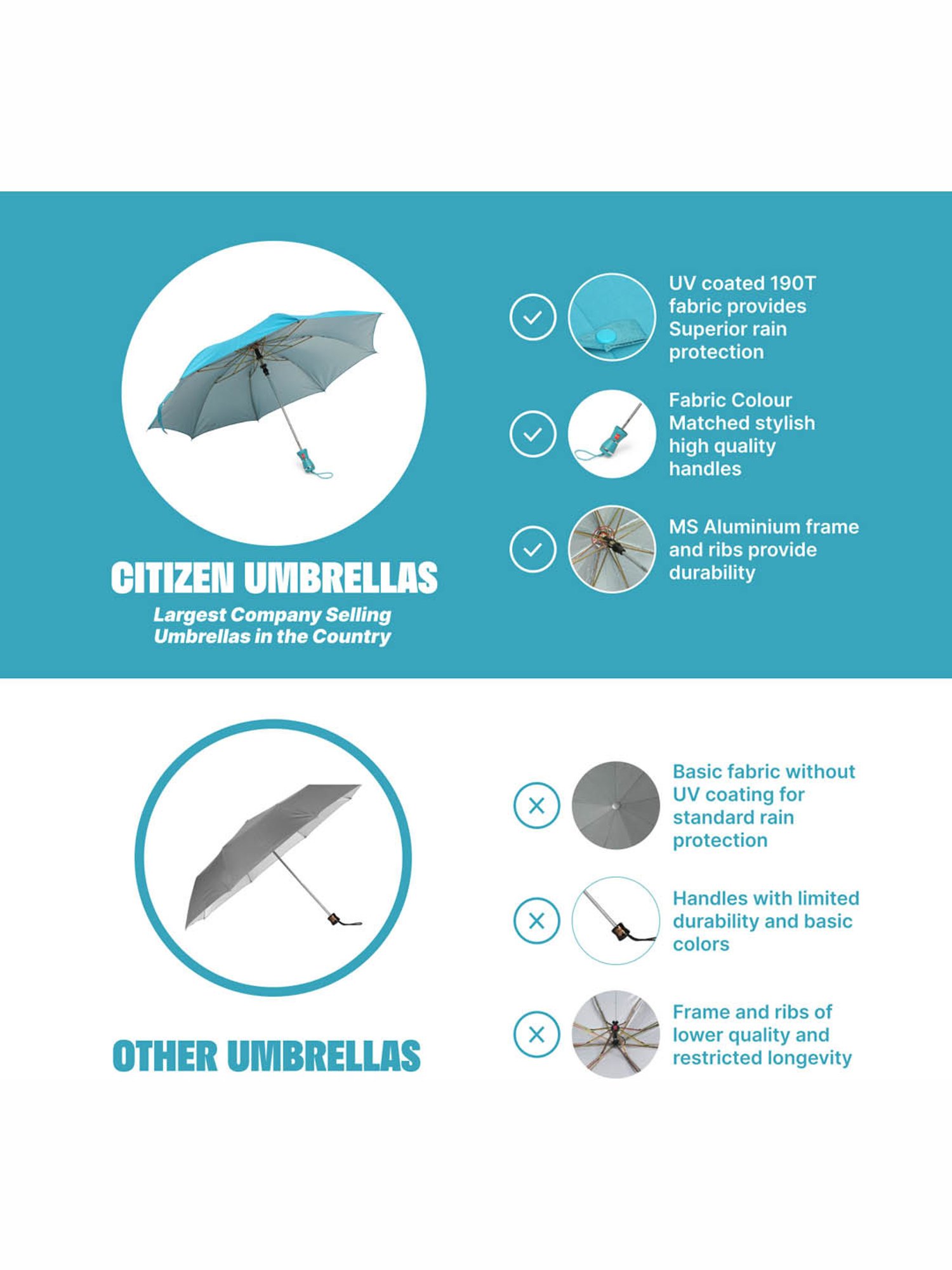 CITIZEN UMBRELLAS

Largest Company Selling Umbrellas in the Country

UV coated 190T fabric provides Superior rain protection

Fabric Colour Matched stylish high quality handles

MS Aluminium frame and ribs provide durability

OTHER UMBRELLAS

Basic fabric without UV coating for standard rain protection

Handles with limited durability and basic colors

Frame and ribs of lower quality and restricted longevity