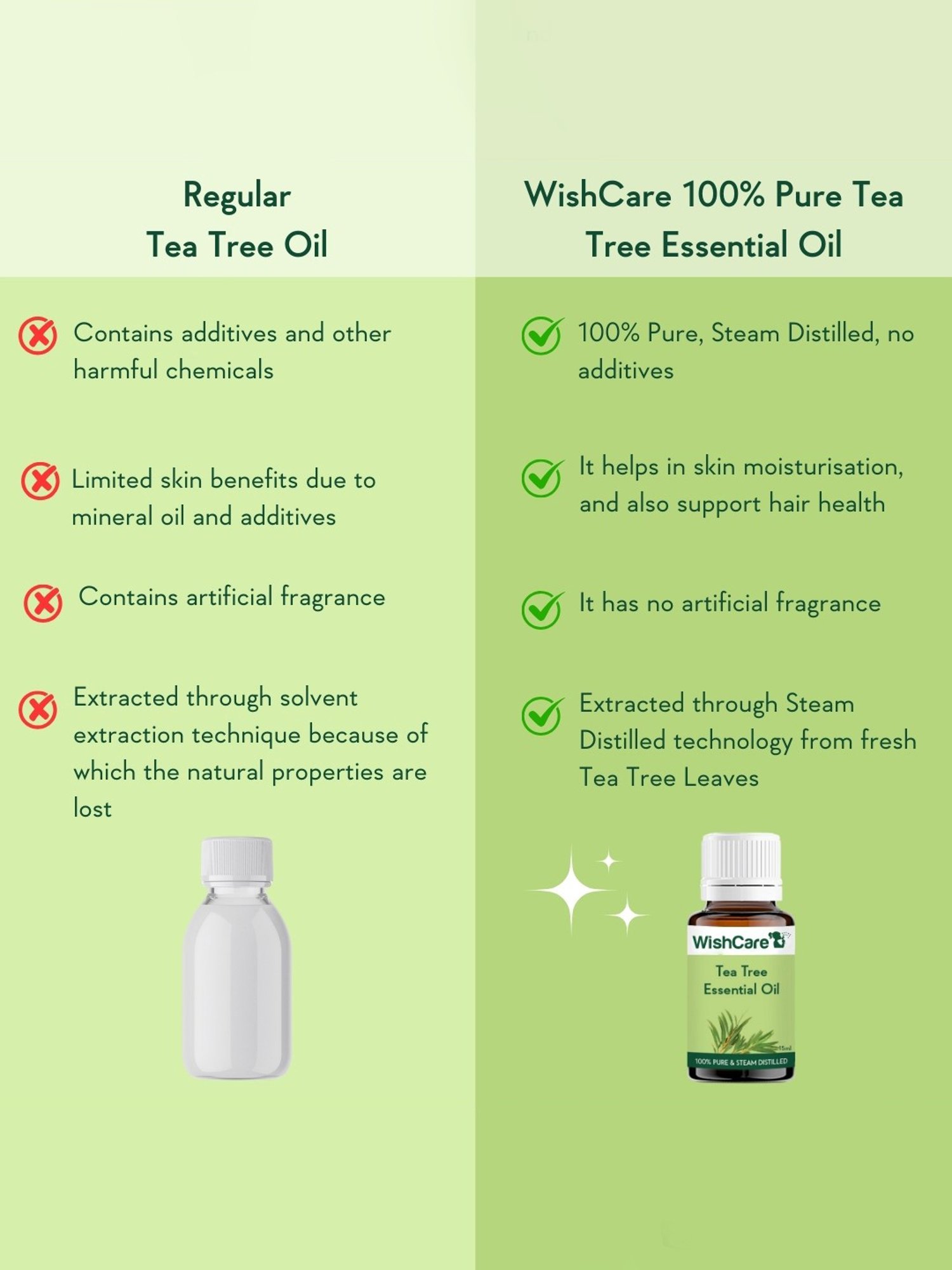 Regular
Tea Tree Oil

Contains additives and other harmful chemicals

Limited skin benefits due to mineral oil and additives

Contains artificial fragrance

Extracted through solvent extraction technique because of which the natural properties are lost

WishCare 100% Pure Tea Tree Essential Oil

100% Pure, Steam Distilled, no additives

It helps in skin moisturisation, and also support hair health

It has no artificial fragrance

Extracted through Steam Distilled technology from fresh Tea Tree Leaves

WishCare

Tea Tree
Essential Oil

15ml

100% PURE & STEAM DISTILLED