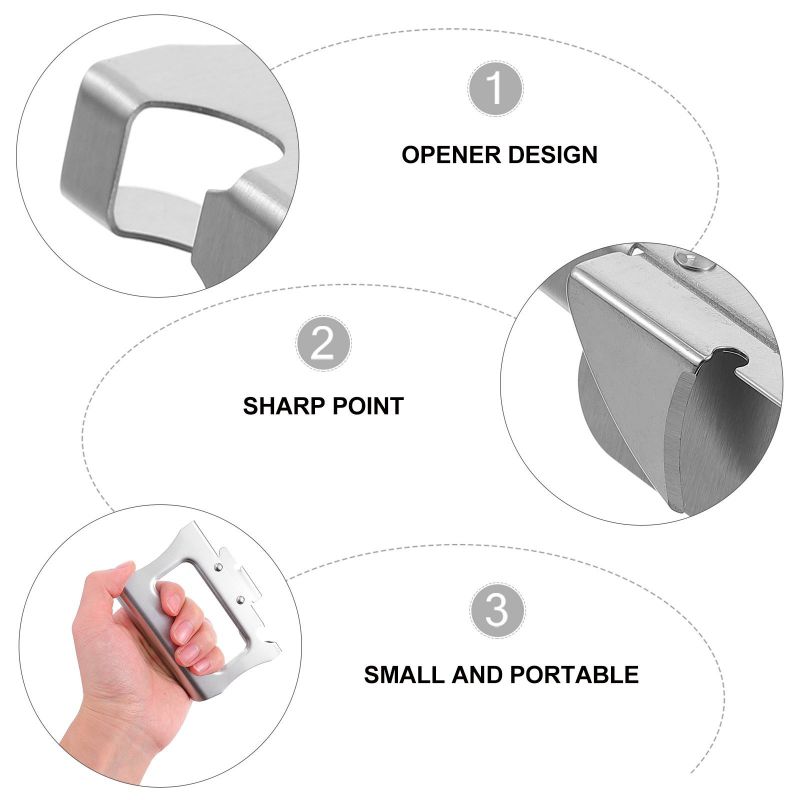 1

OPENER DESIGN

2

SHARP POINT

3

SMALL AND PORTABLE