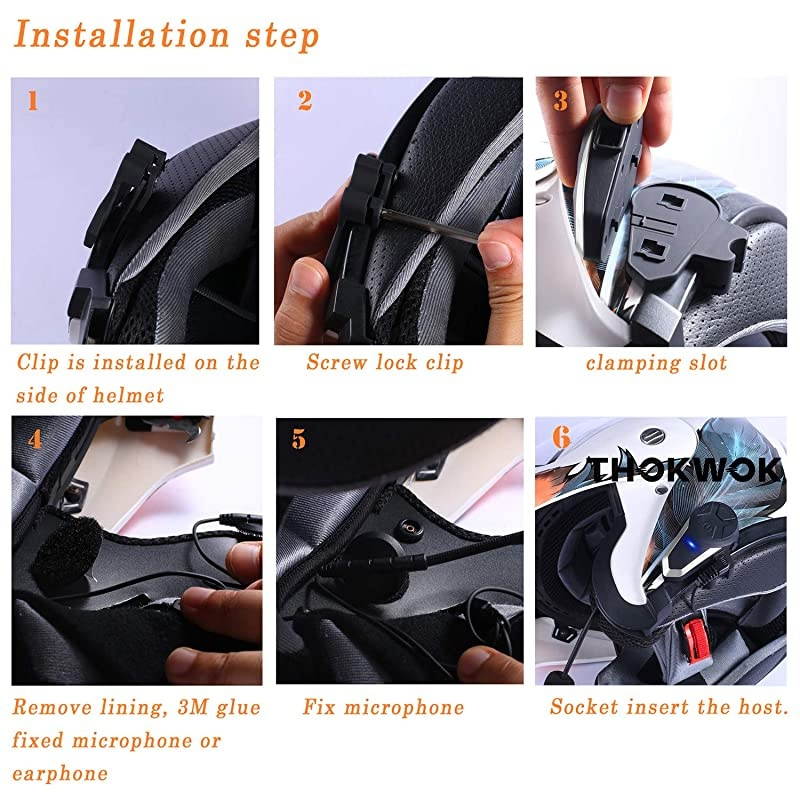 Installation step

1

Clip is installed on the side of helmet

2

Screw lock clip

3

clamping slot

4

Remove lining, 3M glue fixed microphone or earphone

5

Fix microphone

6

THOKWOK

Socket insert the host.