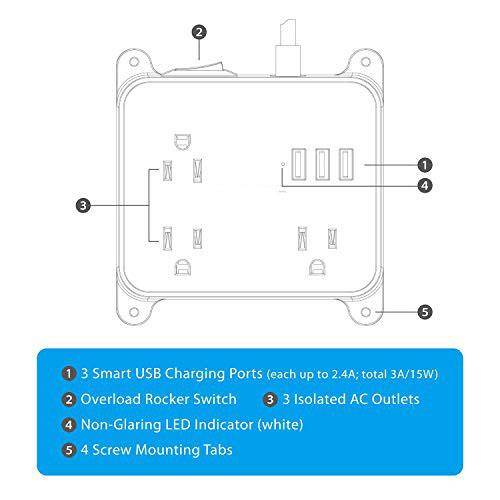 2

1

4

3

5

1 3 Smart USB Charging Ports (each up to 2.4A; total 3A/15W)

2 Overload Rocker Switch

3 3 Isolated AC Outlets

4 Non-Glaring LED Indicator (white)

5 4 Screw Mounting Tabs