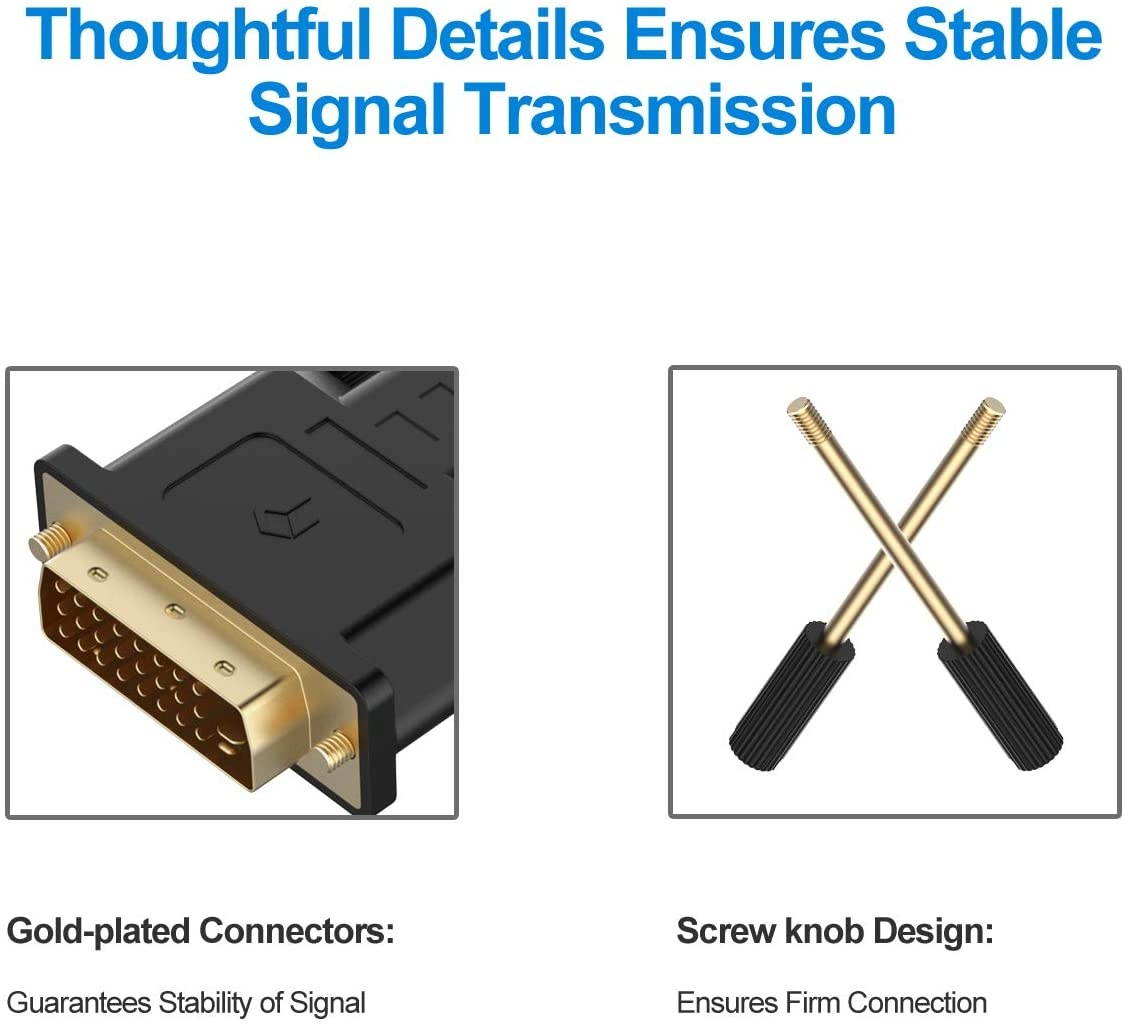 Thoughtful Details Ensures Stable Signal Transmission

Gold-plated Connectors:

Guarantees Stability of Signal

Screw knob Design:

Ensures Firm Connection