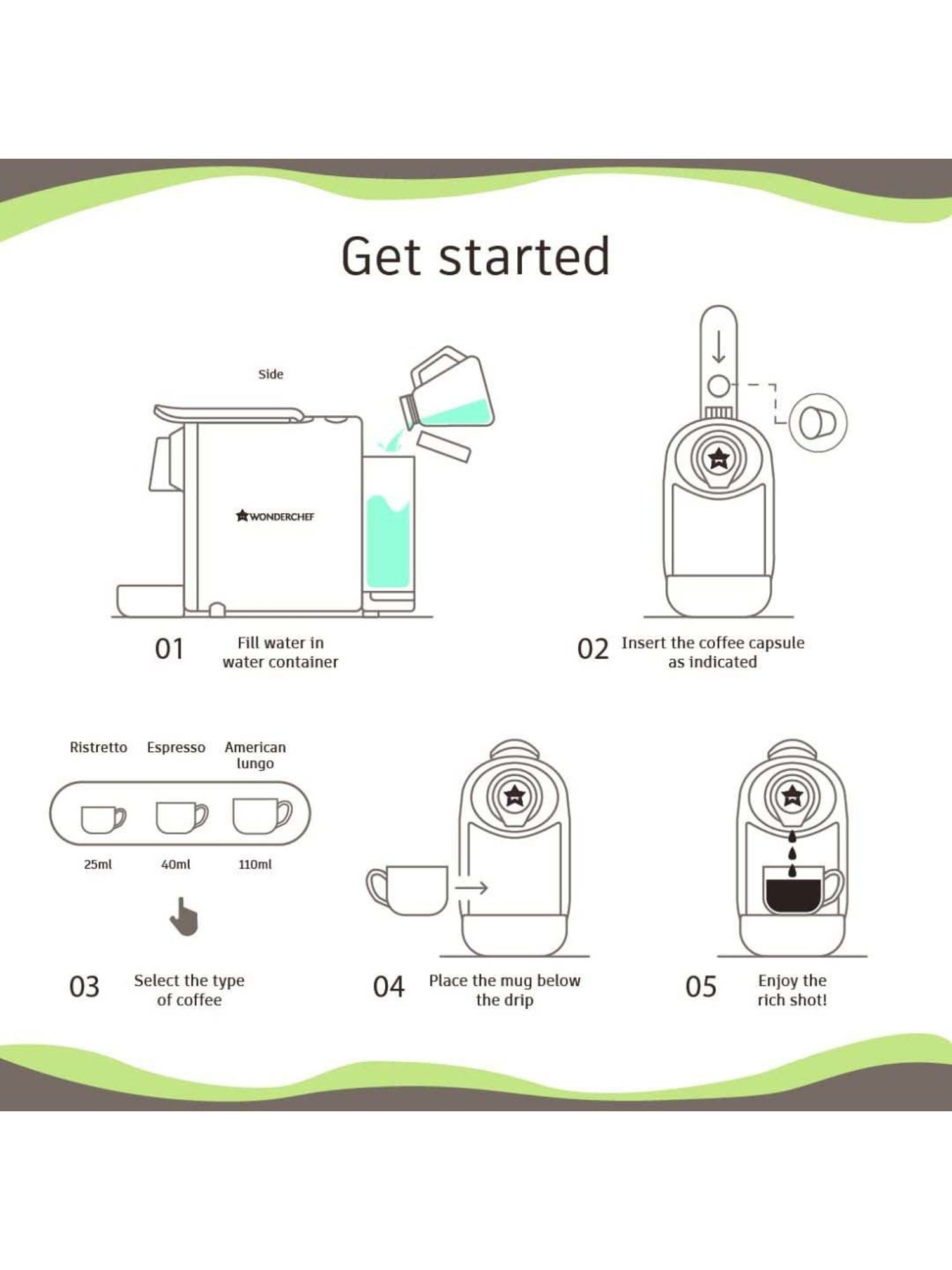 Get started

Side

WONDERCHEF

01 Fill water in water container

02 Insert the coffee capsule as indicated

Ristretto Espresso American lungo

25ml 40ml 110ml

03 Select the type of coffee

04 Place the mug below the drip

05 Enjoy the rich shot!