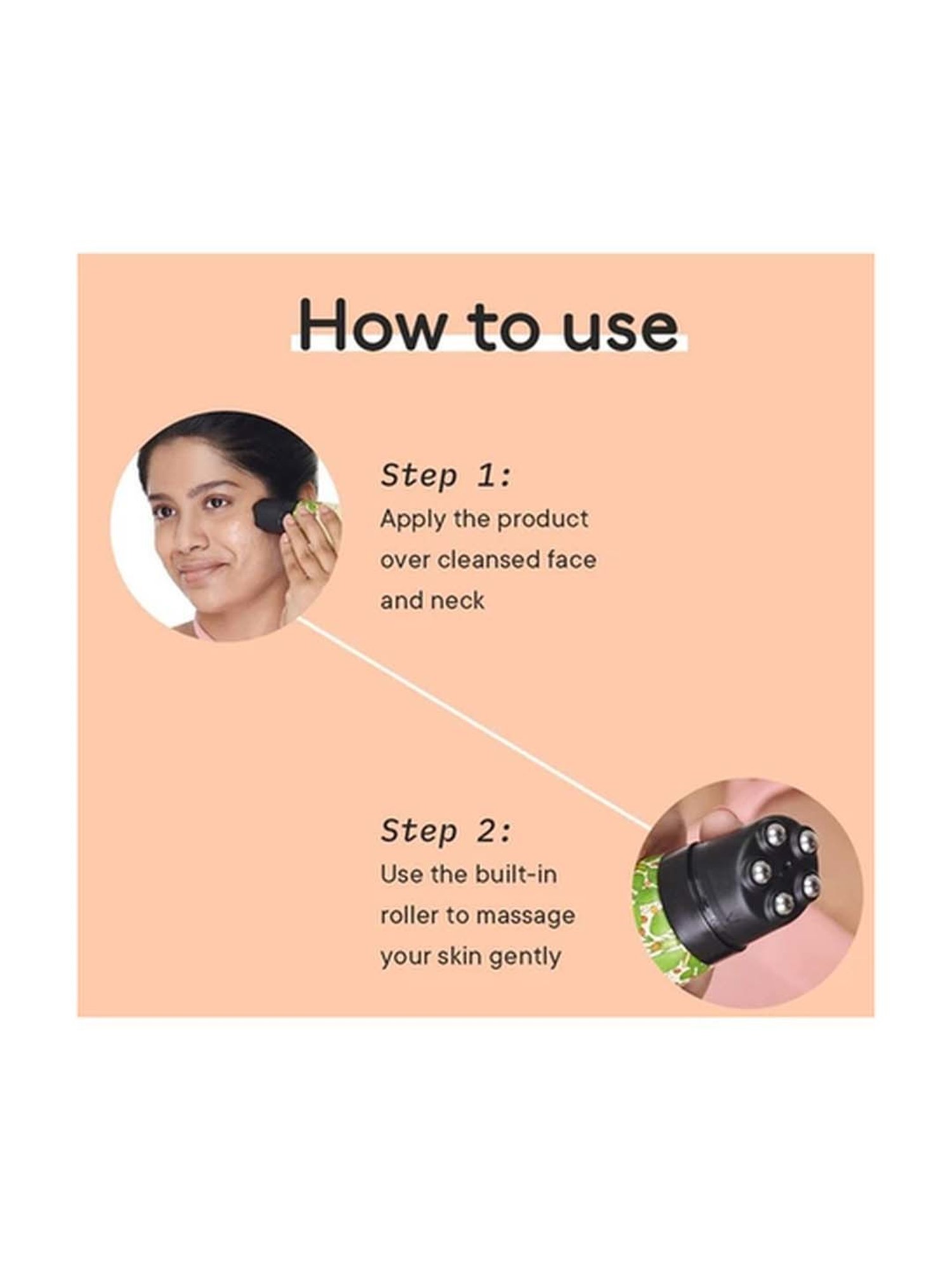 How to use

Step 1:
Apply the product over cleansed face and neck

Step 2:
Use the built-in roller to massage your skin gently