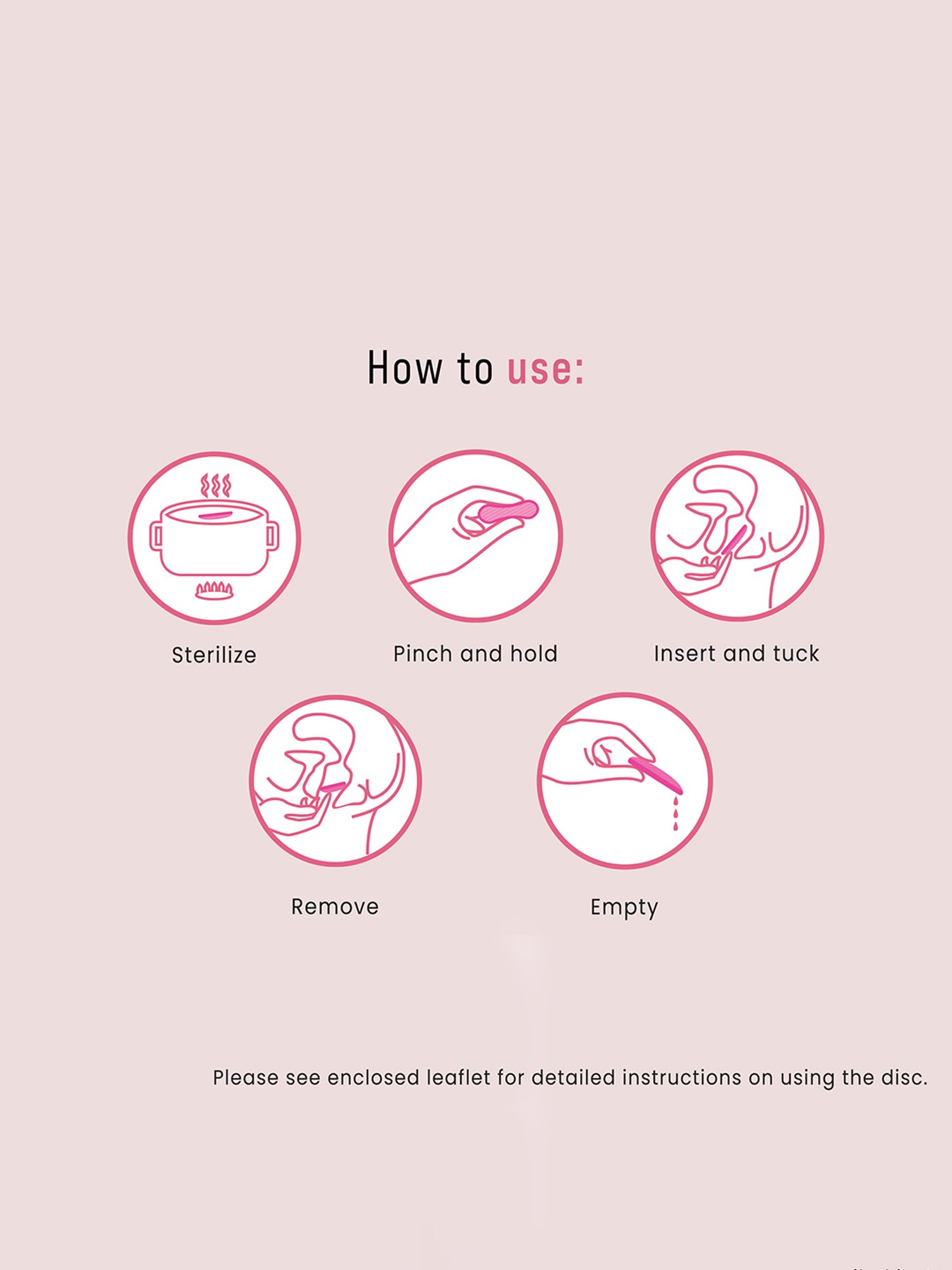 How to use:

Sterilize

Pinch and hold

Insert and tuck

Remove

Empty

Please see enclosed leaflet for detailed instructions on using the disc.