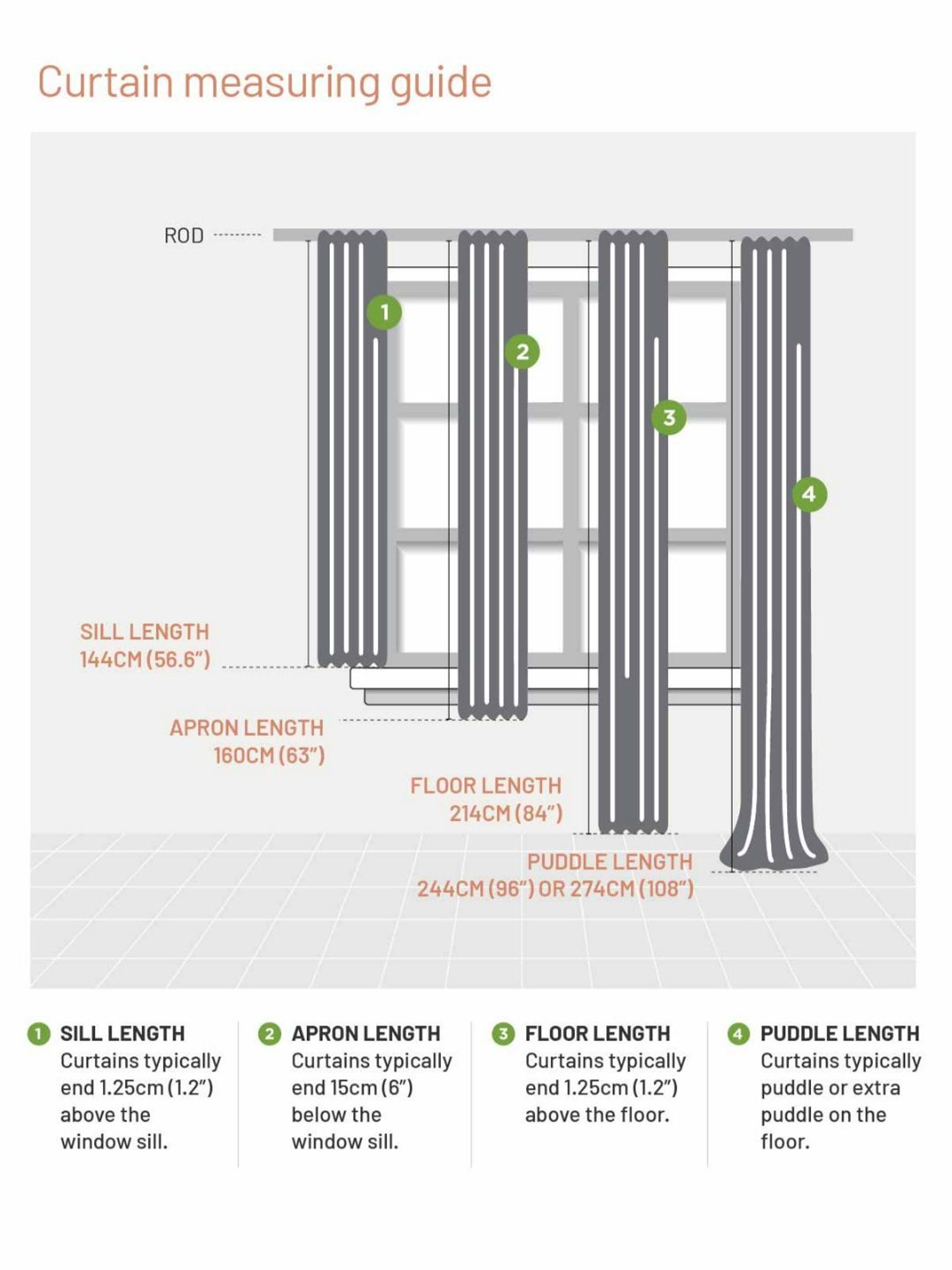 Curtain measuring guide

ROD

1

2

3

4

SILL LENGTH
144CM (56.6")

APRON LENGTH
160CM (63")

FLOOR LENGTH
214CM (84")

PUDDLE LENGTH
244CM (96") OR 274CM (108")

1 SILL LENGTH
Curtains typically end 1.25cm (1.2") above the window sill.

2 APRON LENGTH
Curtains typically end 15cm (6") below the window sill.

3 FLOOR LENGTH
Curtains typically end 1.25cm (1.2") above the floor.

4 PUDDLE LENGTH
Curtains typically puddle or extra puddle on the floor.