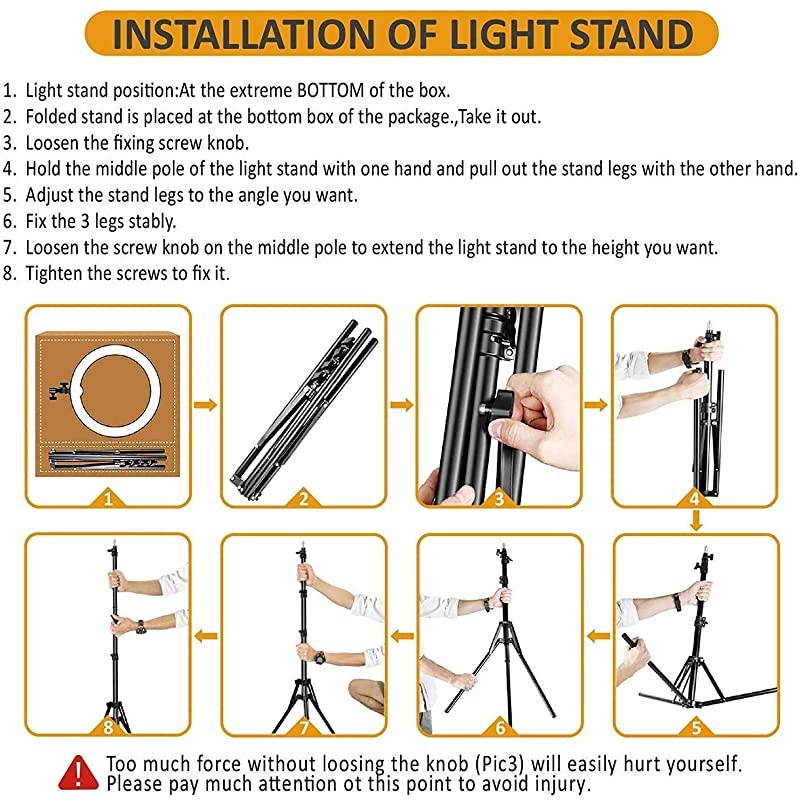 INSTALLATION OF LIGHT STAND

1. Light stand position:At the extreme BOTTOM of the box.
2. Folded stand is placed at the bottom box of the package.,Take it out.
3. Loosen the fixing screw knob.
4. Hold the middle pole of the light stand with one hand and pull out the stand legs with the other hand.
5. Adjust the stand legs to the angle you want.
6. Fix the 3 legs stably.
7. Loosen the screw knob on the middle pole to extend the light stand to the height you want.
8. Tighten the screws to fix it.

1

2

3

4

8

7

6

5

Too much force without loosing the knob (Pic3) will easily hurt yourself.
Please pay much attention ot this point to avoid injury.