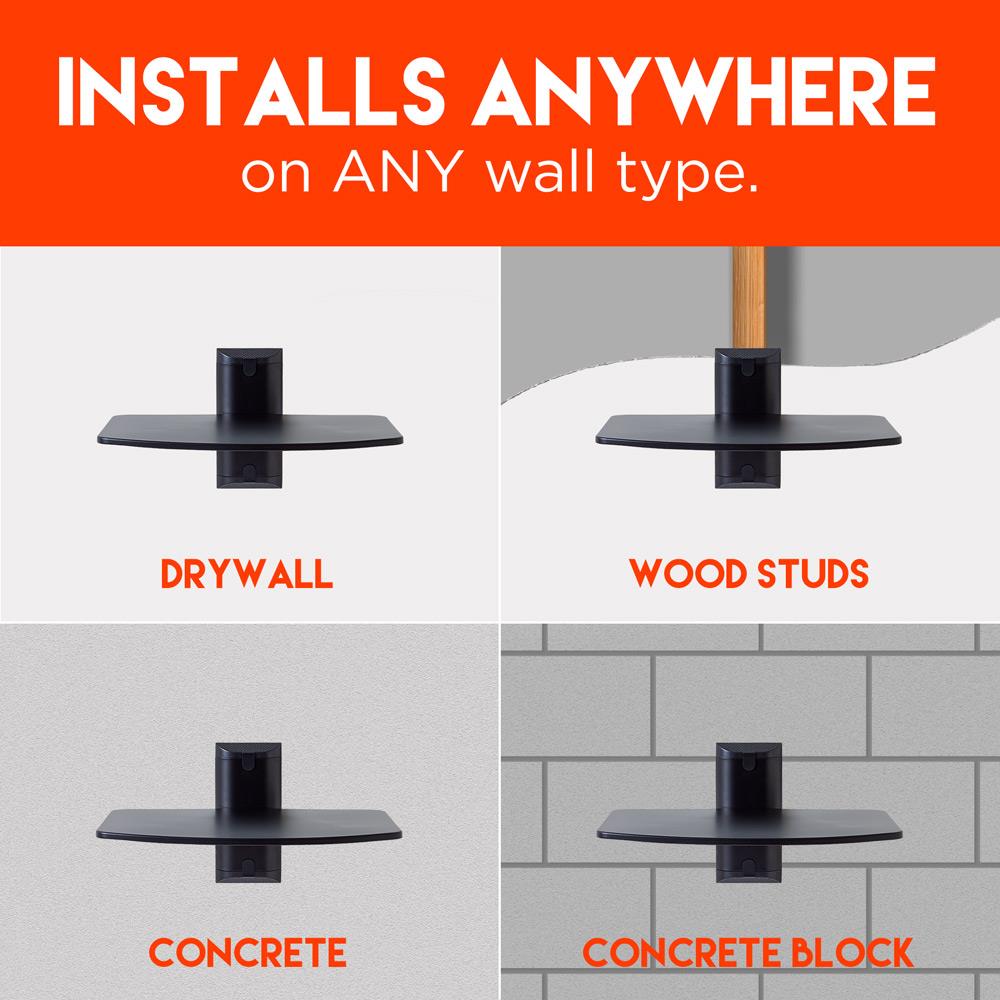 INSTALLS ANYWHERE
on ANY wall type.

DRYWALL

WOOD STUDS

CONCRETE

CONCRETE BLOCK