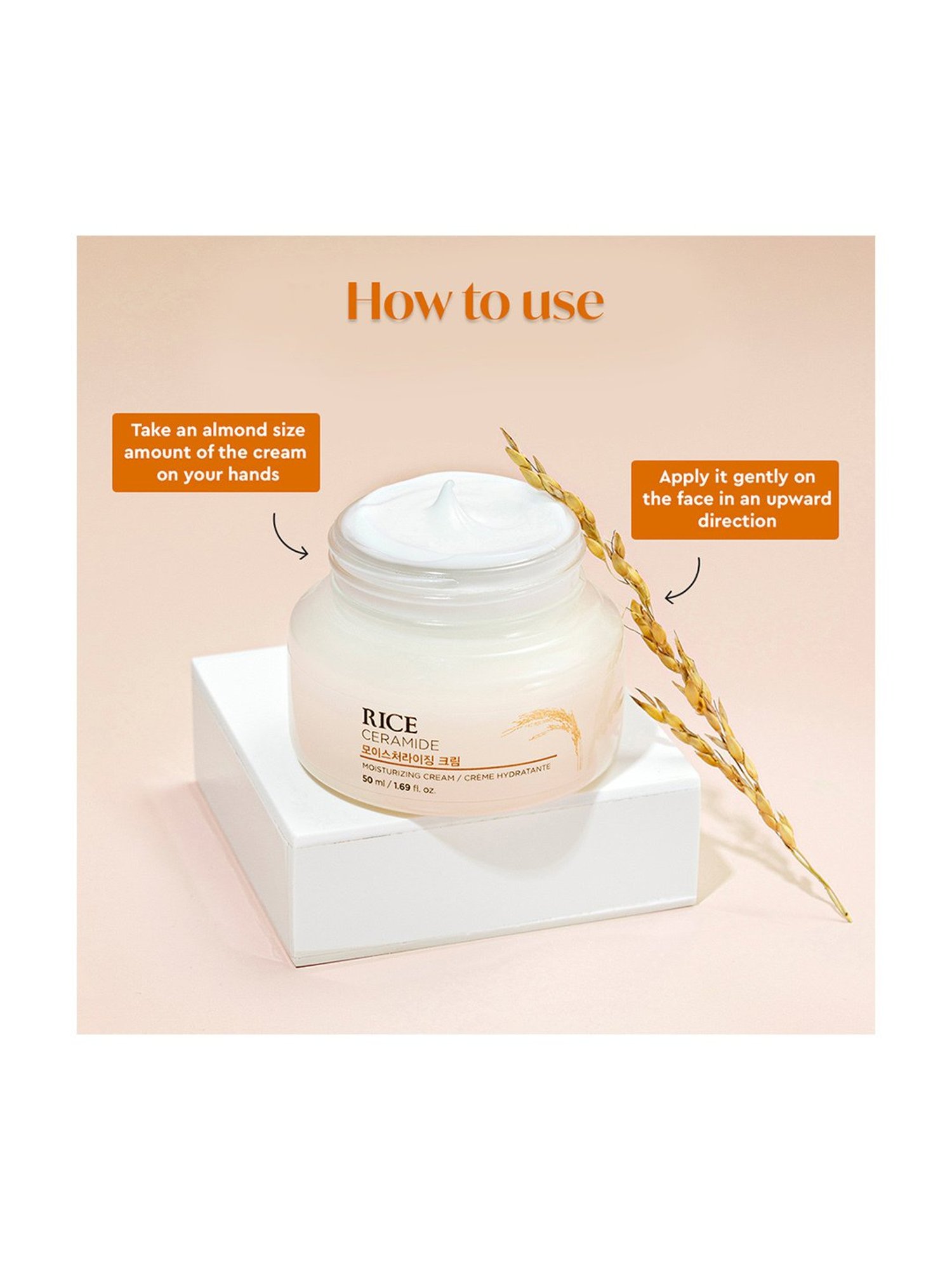 How to use

Take an almond size amount of the cream on your hands

Apply it gently on the face in an upward direction

RICE
CERAMIDE
모이스처라이징 크림
MOISTURIZING CREAM / CRÈME HYDRATANTE
50 ml / 1.69 fl. oz.