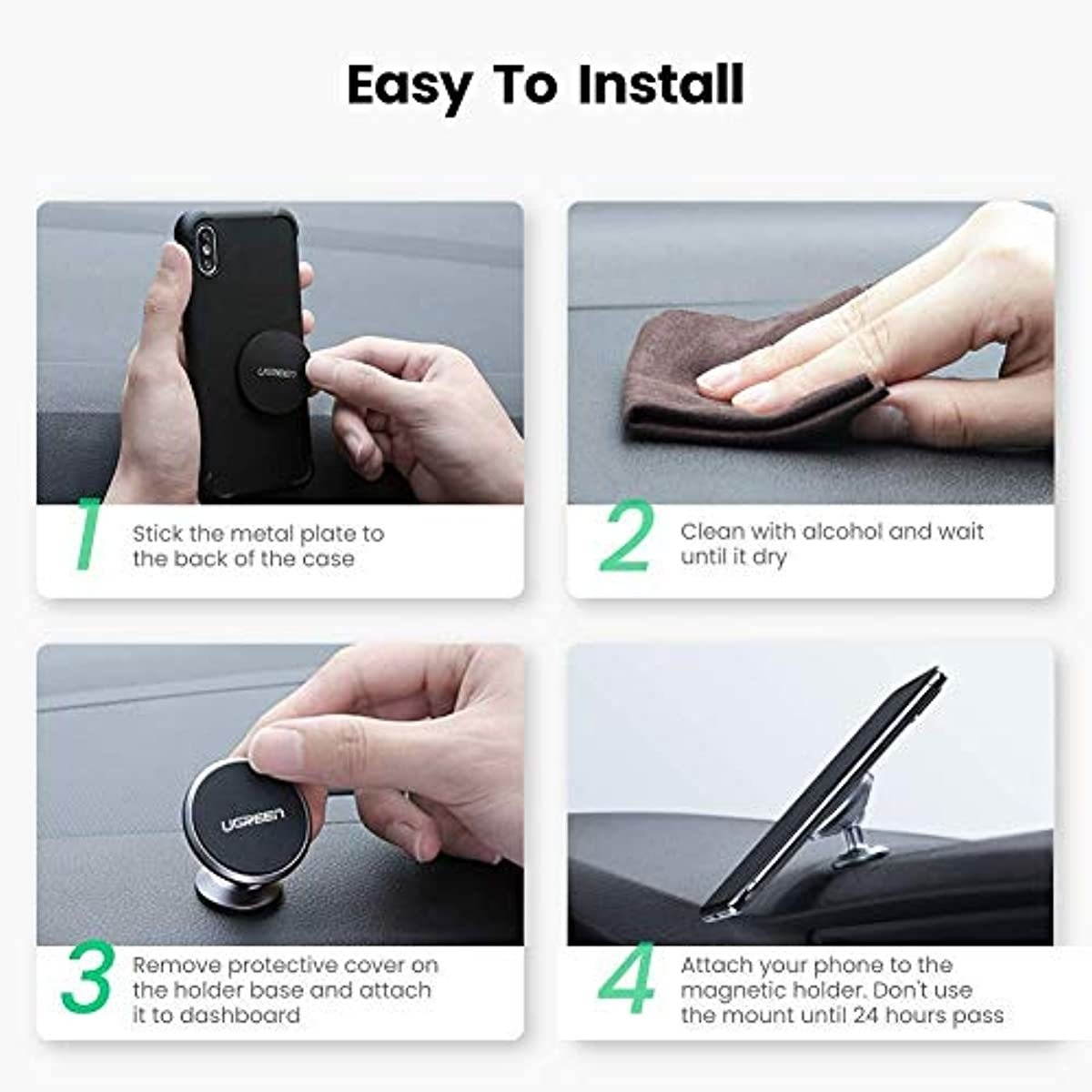 Easy To Install

UGREEN

1 Stick the metal plate to the back of the case

2 Clean with alcohol and wait until it dry

UGREEN

3 Remove protective cover on the holder base and attach it to dashboard

4 Attach your phone to the magnetic holder. Don't use the mount until 24 hours pass