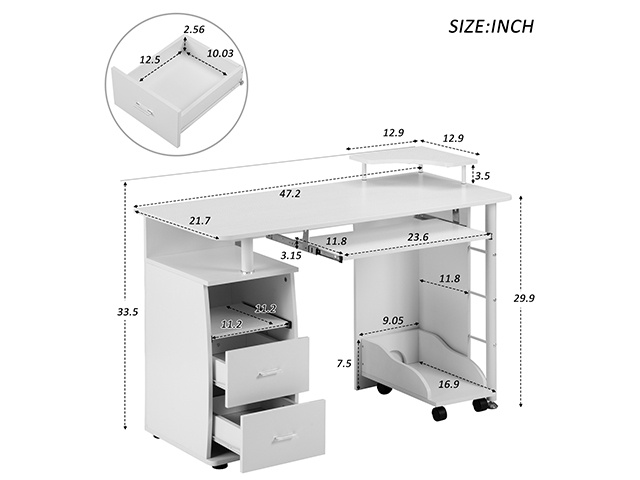 SIZE:INCH

2.56
12.5
10.03

12.9
12.9
3.5
47.2
21.7
11.8
23.6
3.15
11.8
33.5
29.9
11.2
11.2
9.05
7.5
16.9