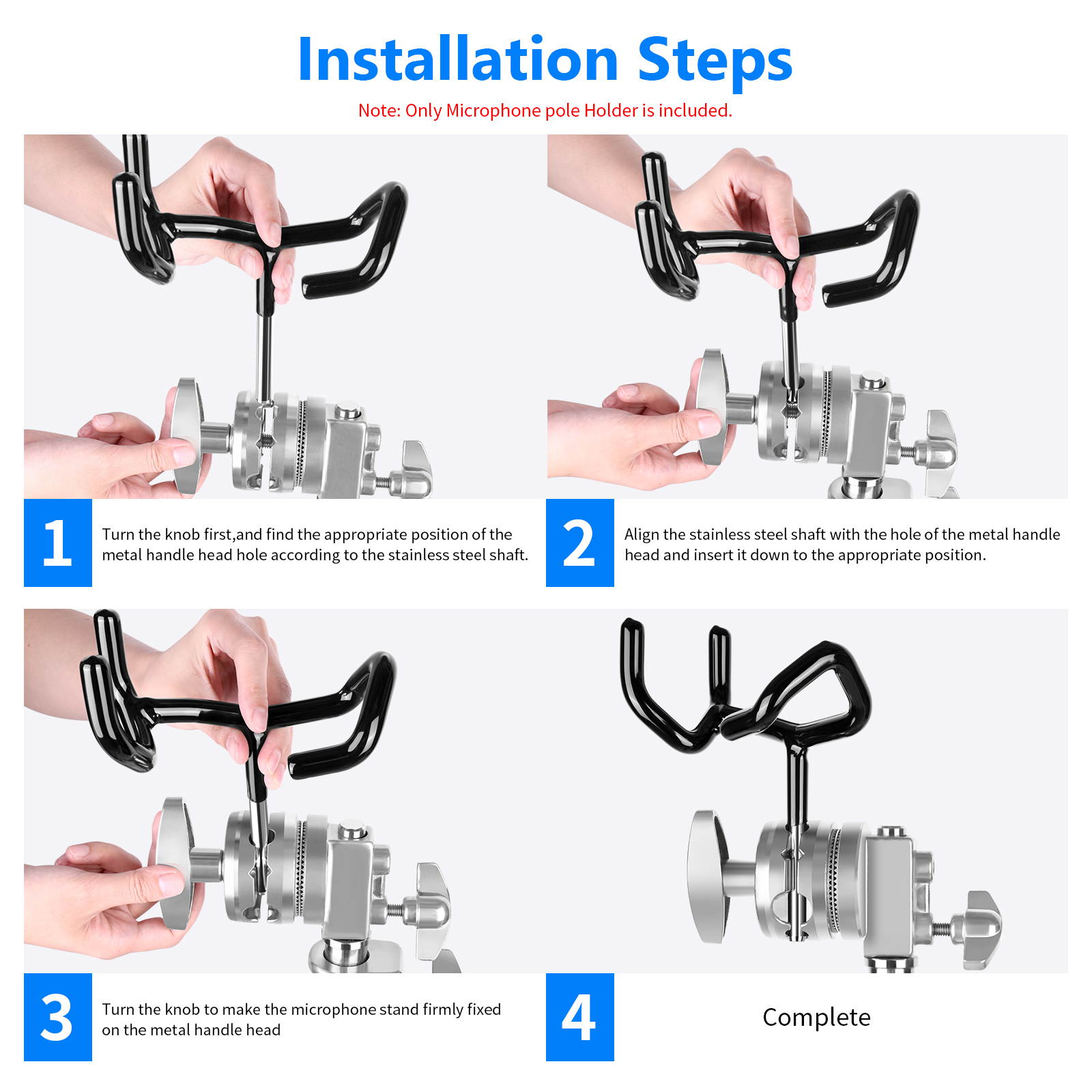 Installation Steps

Note: Only Microphone pole Holder is included.

1

Turn the knob first,and find the appropriate position of the metal handle head hole according to the stainless steel shaft.

2

Align the stainless steel shaft with the hole of the metal handle head and insert it down to the appropriate position.

3

Turn the knob to make the microphone stand firmly fixed on the metal handle head

4

Complete