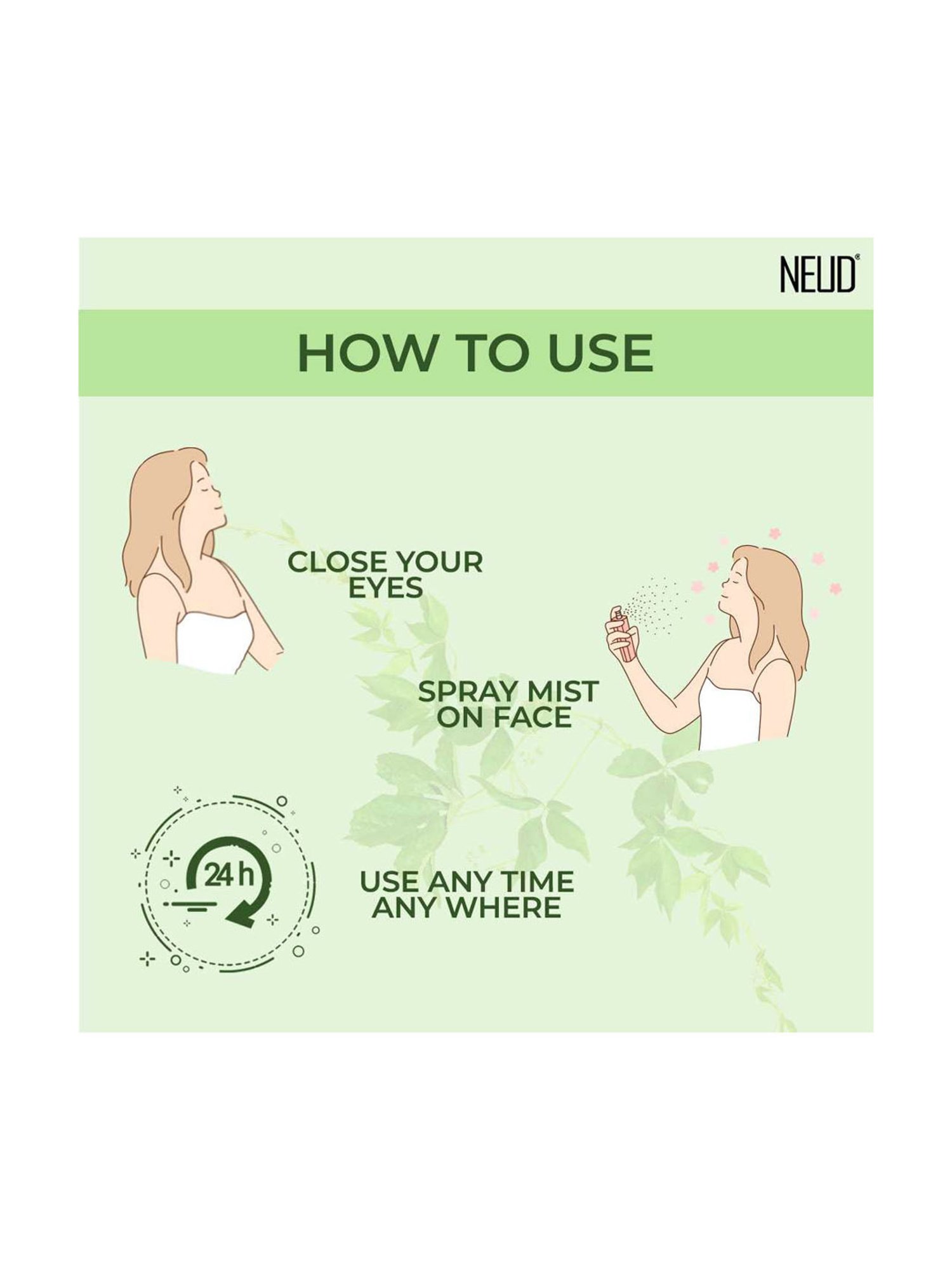 NEUD®

HOW TO USE

CLOSE YOUR EYES

SPRAY MIST ON FACE

24 h

USE ANY TIME ANY WHERE