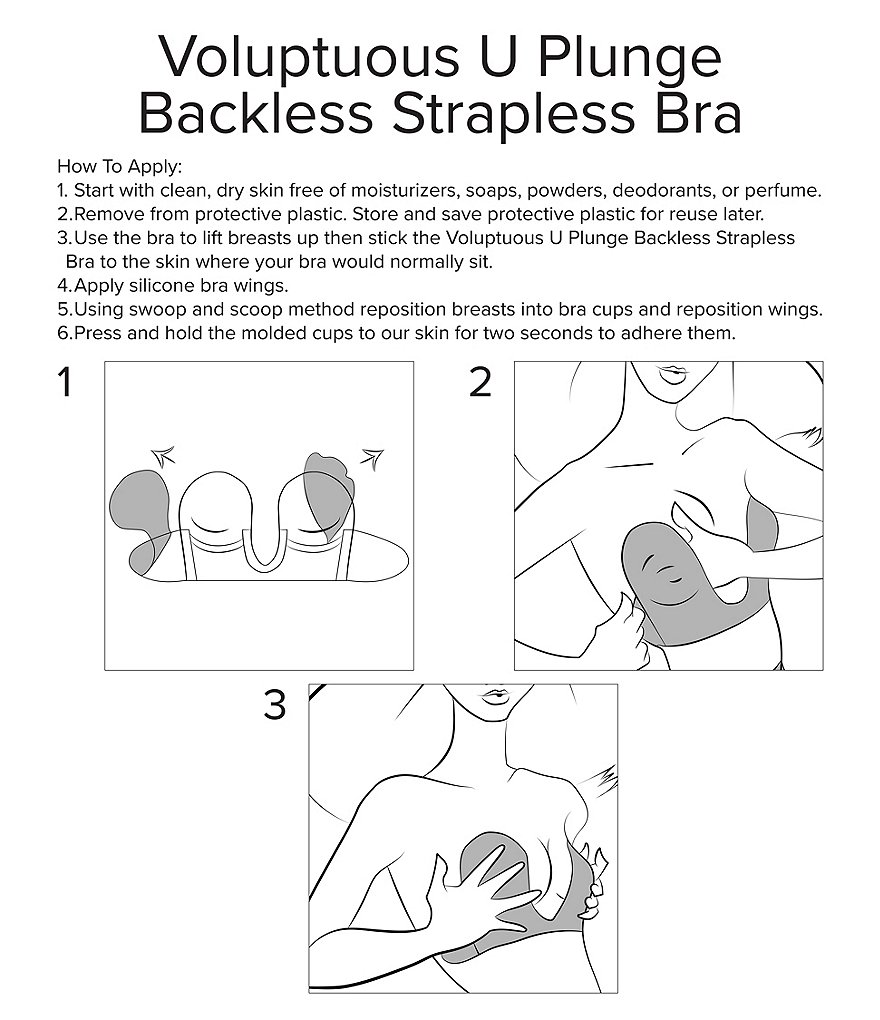 Voluptuous U Plunge Backless Strapless Bra

How To Apply:
1. Start with clean, dry skin free of moisturizers, soaps, powders, deodorants, or perfume.
2.Remove from protective plastic. Store and save protective plastic for reuse later.
3.Use the bra to lift breasts up then stick the Voluptuous U Plunge Backless Strapless Bra to the skin where your bra would normally sit.
4.Apply silicone bra wings.
5.Using swoop and scoop method reposition breasts into bra cups and reposition wings.
6.Press and hold the molded cups to our skin for two seconds to adhere them.

1

2

3