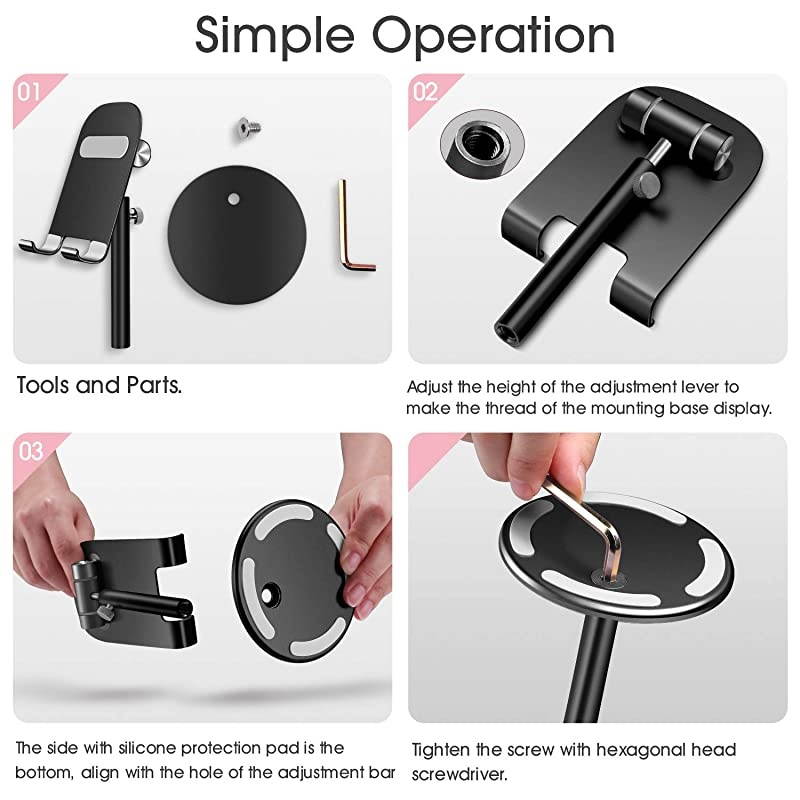 Simple Operation

01

Tools and Parts.

02

Adjust the height of the adjustment lever to make the thread of the mounting base display.

03

The side with silicone protection pad is the bottom, align with the hole of the adjustment bar

Tighten the screw with hexagonal head screwdriver.