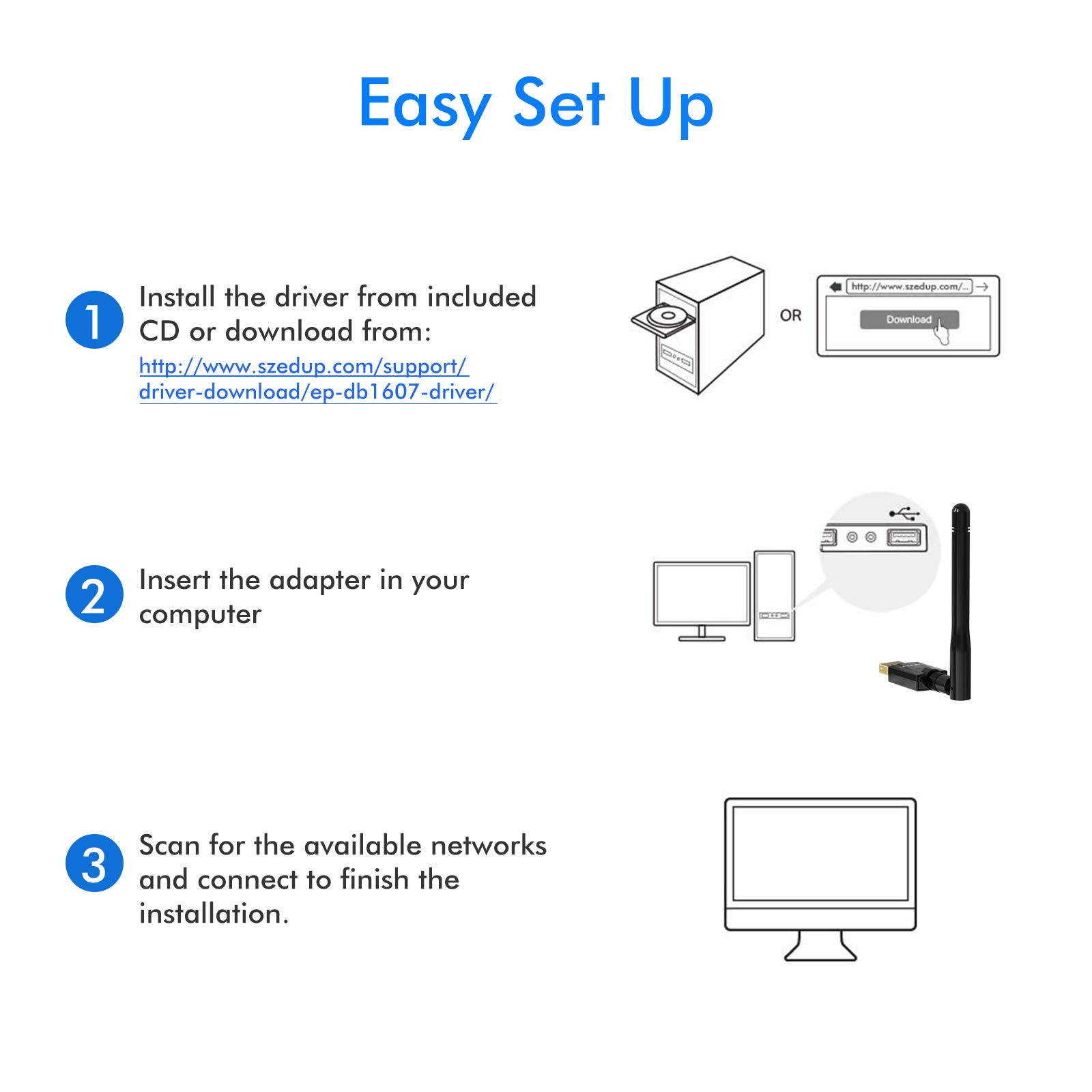 Easy Set Up

1 Install the driver from included CD or download from:
http://www.szedup.com/support/driver-download/ep-db1607-driver/

OR

http://www.szedup.com/...

Download

2 Insert the adapter in your computer

3 Scan for the available networks and connect to finish the installation.