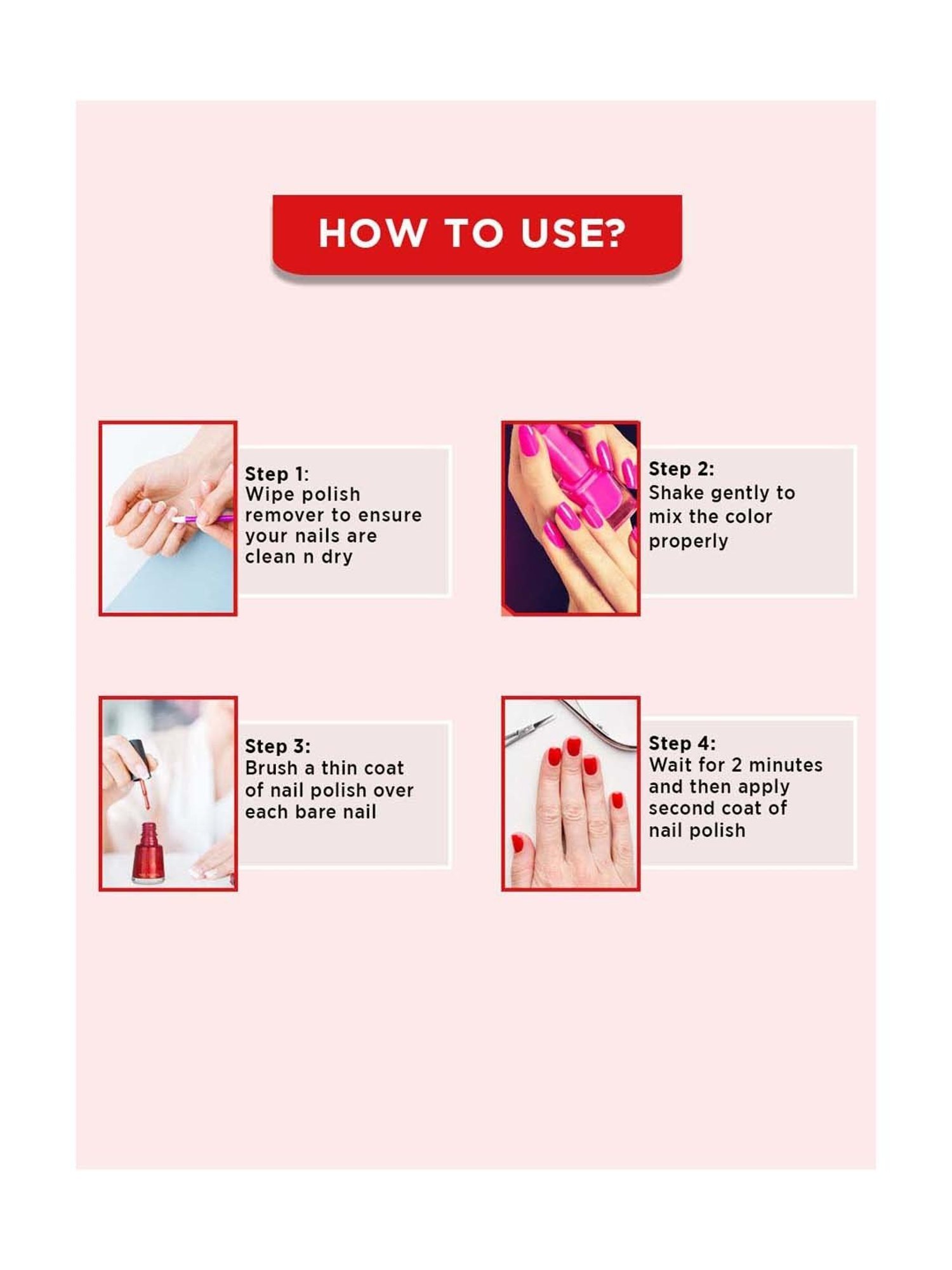 HOW TO USE?

Step 1:
Wipe polish remover to ensure your nails are clean n dry

Step 2:
Shake gently to mix the color properly

Step 3:
Brush a thin coat of nail polish over each bare nail

Step 4:
Wait for 2 minutes and then apply second coat of nail polish