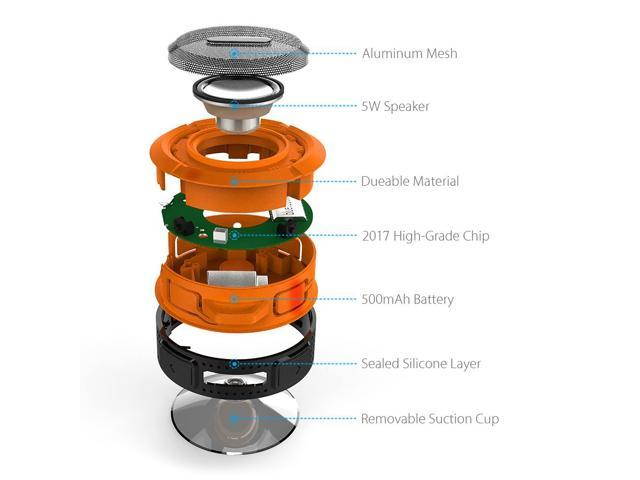 Aluminum Mesh

5W Speaker

Dueable Material

2017 High-Grade Chip

500mAh Battery

Sealed Silicone Layer

Removable Suction Cup